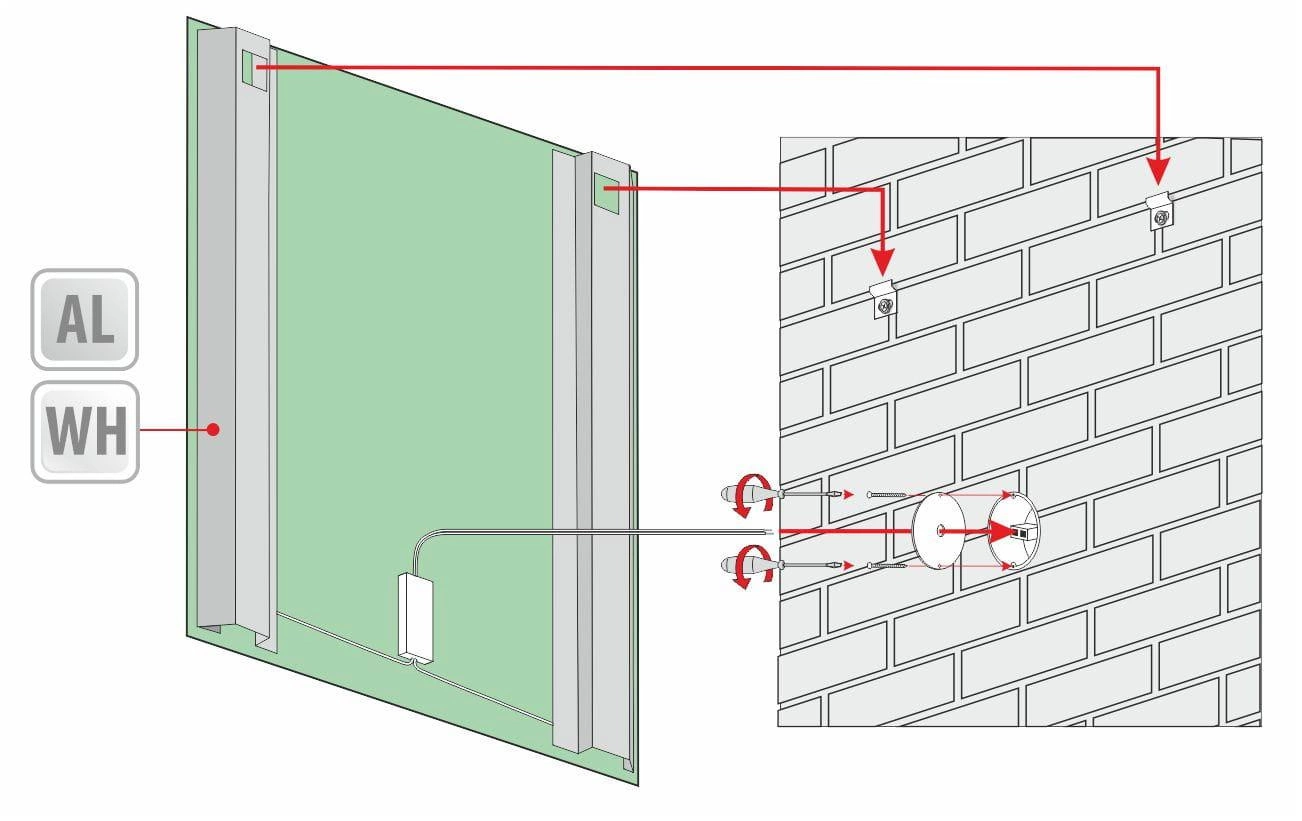 AL
WH