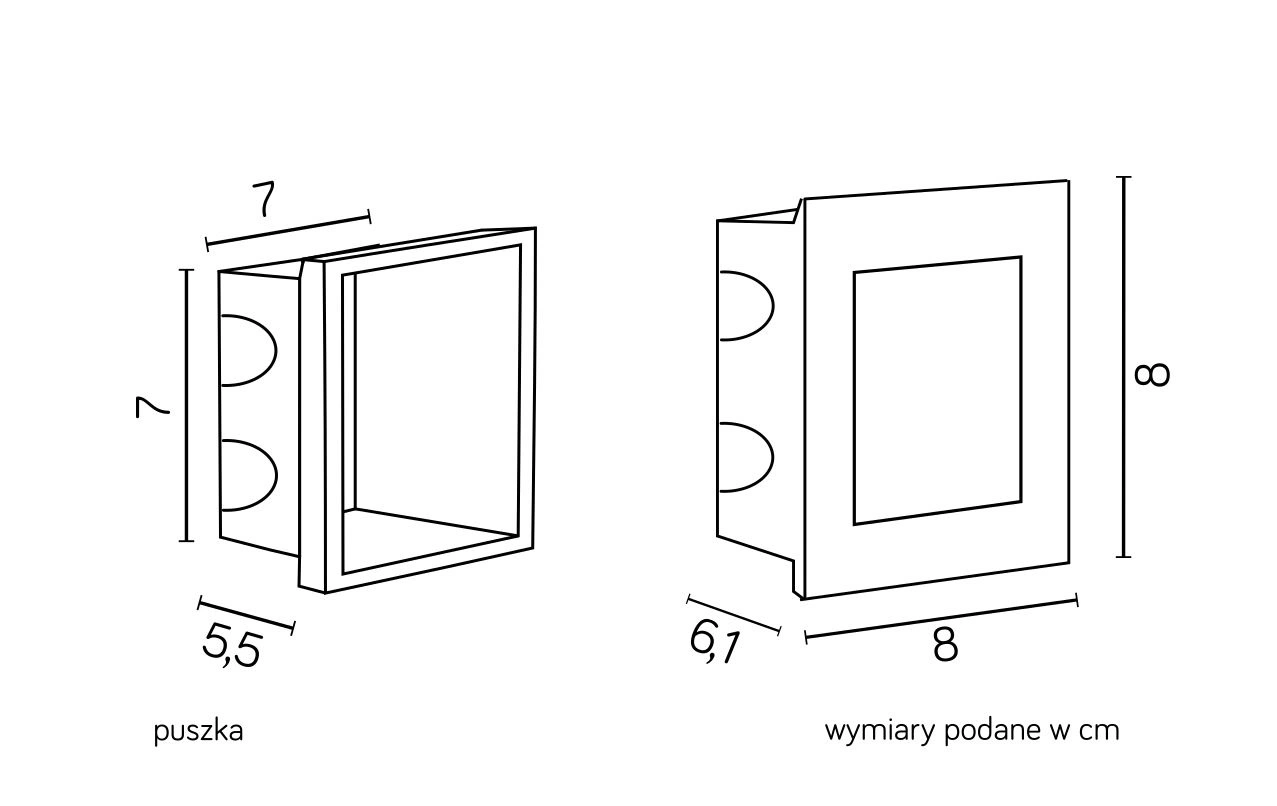 7

7

5,5

puszka

8

6,1

8

wymiary podane w cm