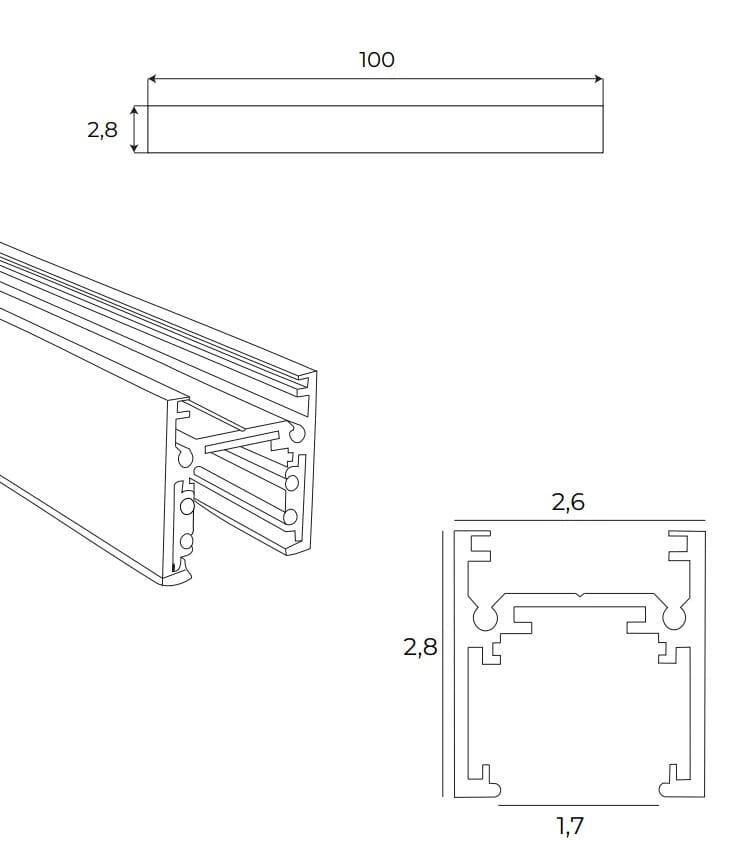 100

2,8

2,6

2,8

1,7