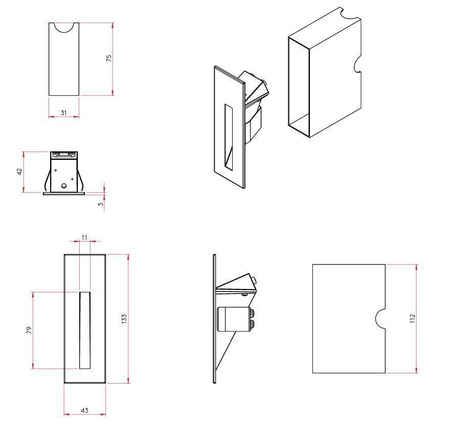 75

31

42

3

11

79

133

43

112