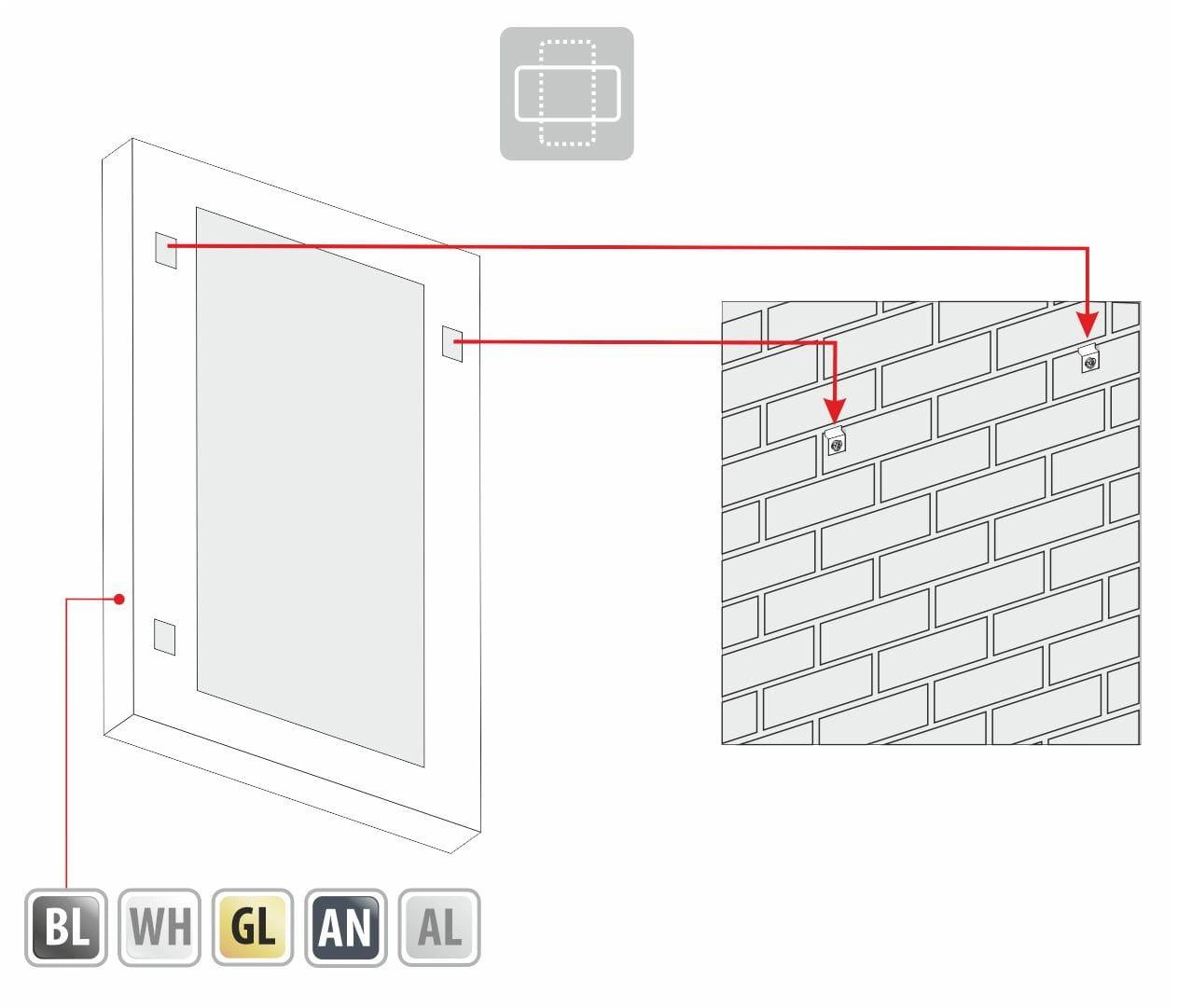 BL WH GL AN AL