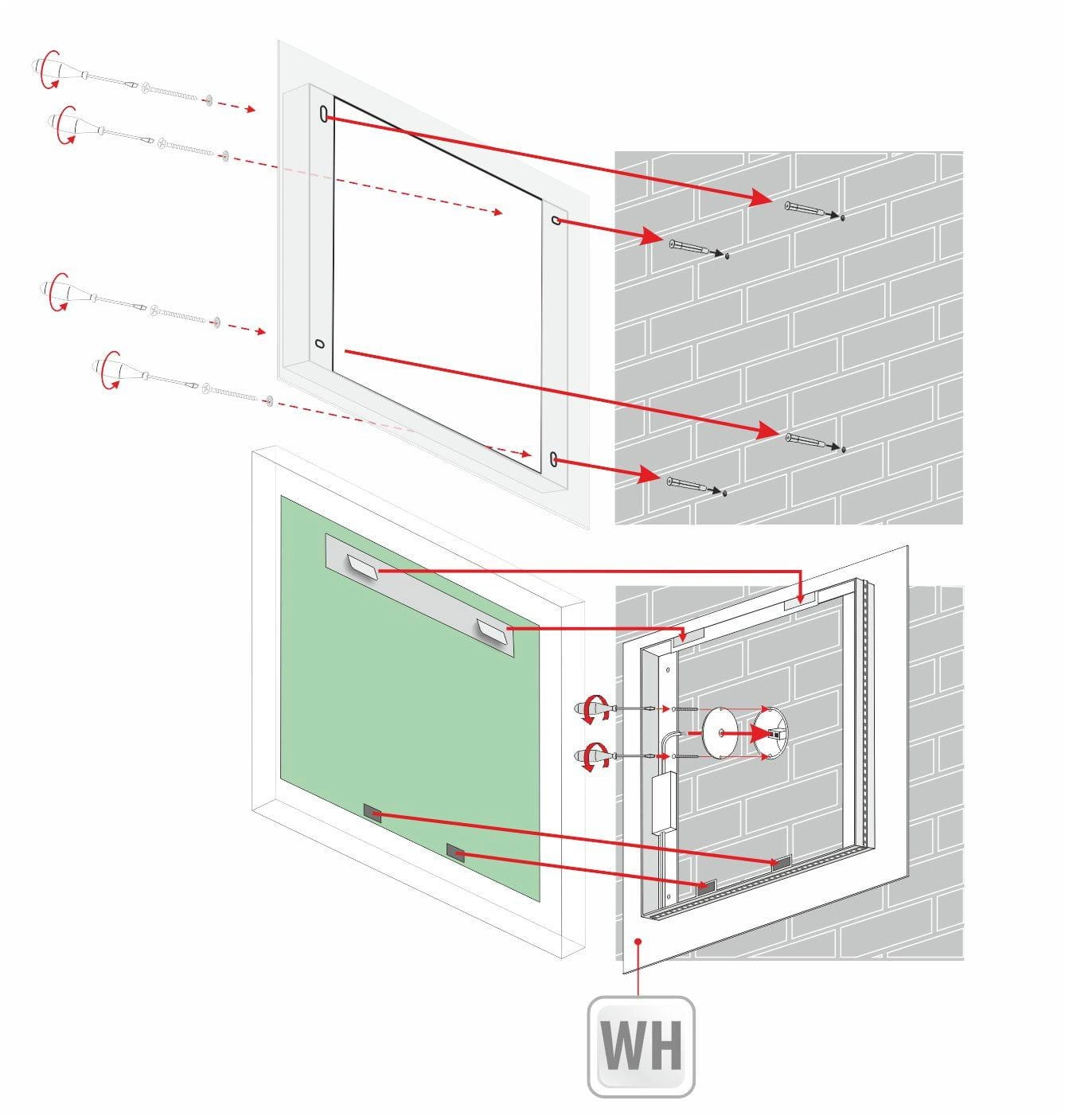 WH