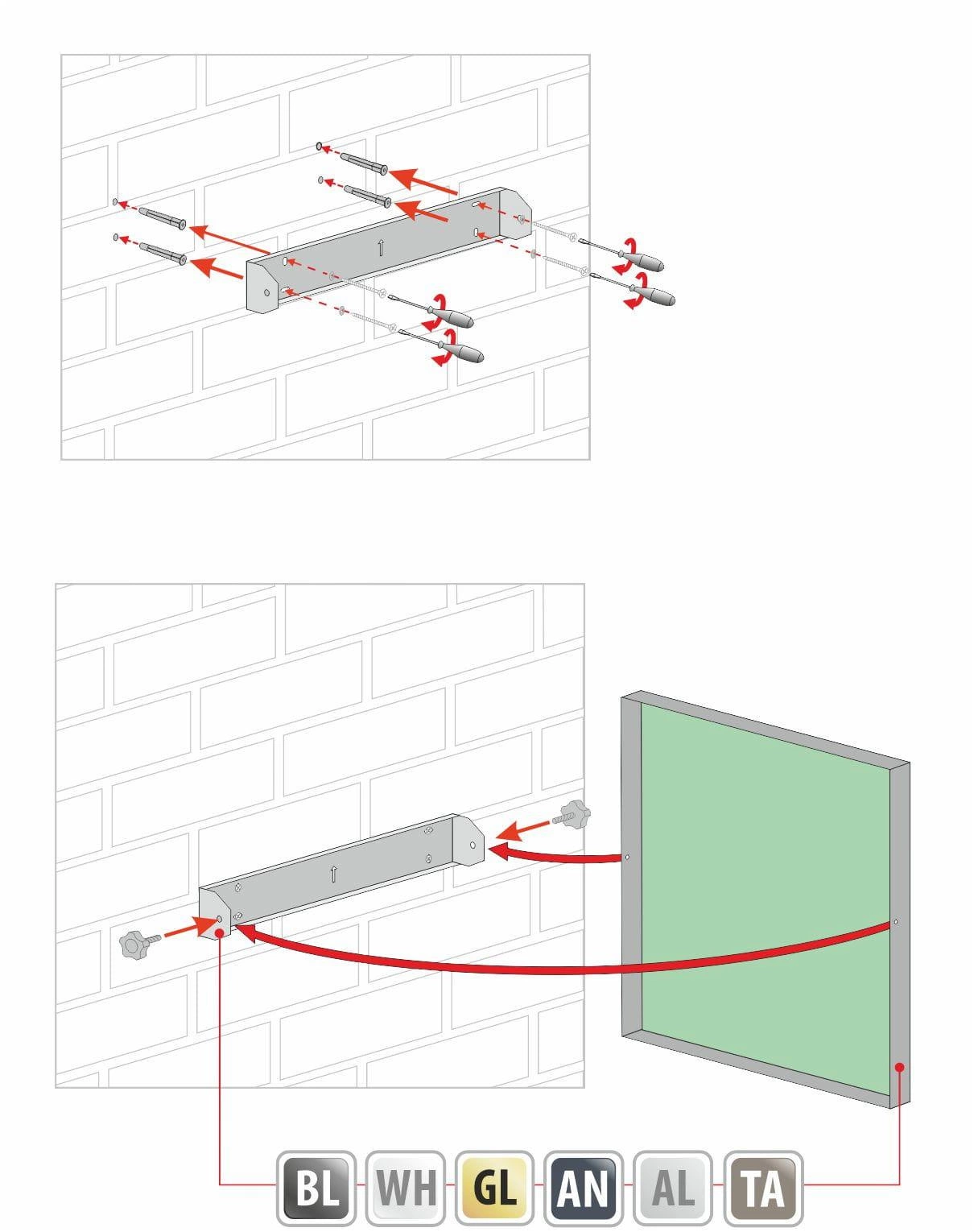 BL WH GL AN AL TA