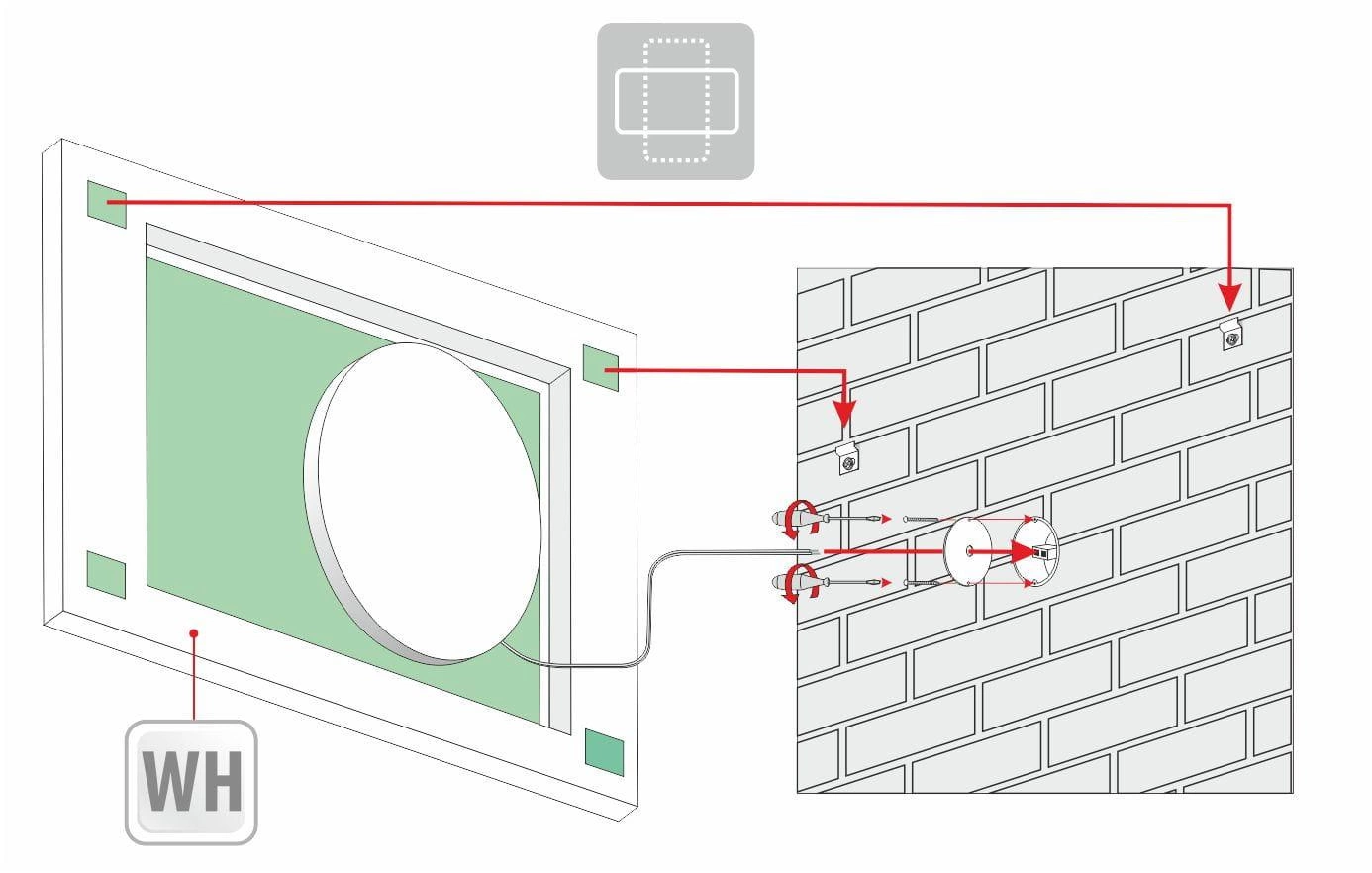 WH