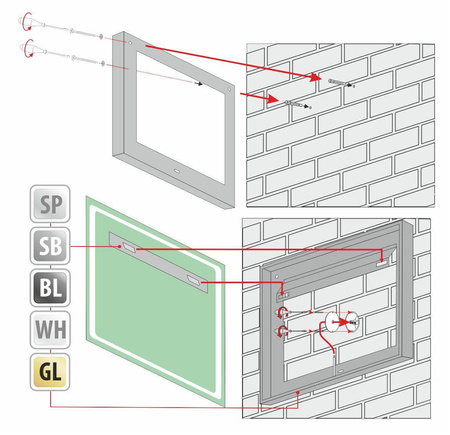 SP
SB
BL
WH
GL