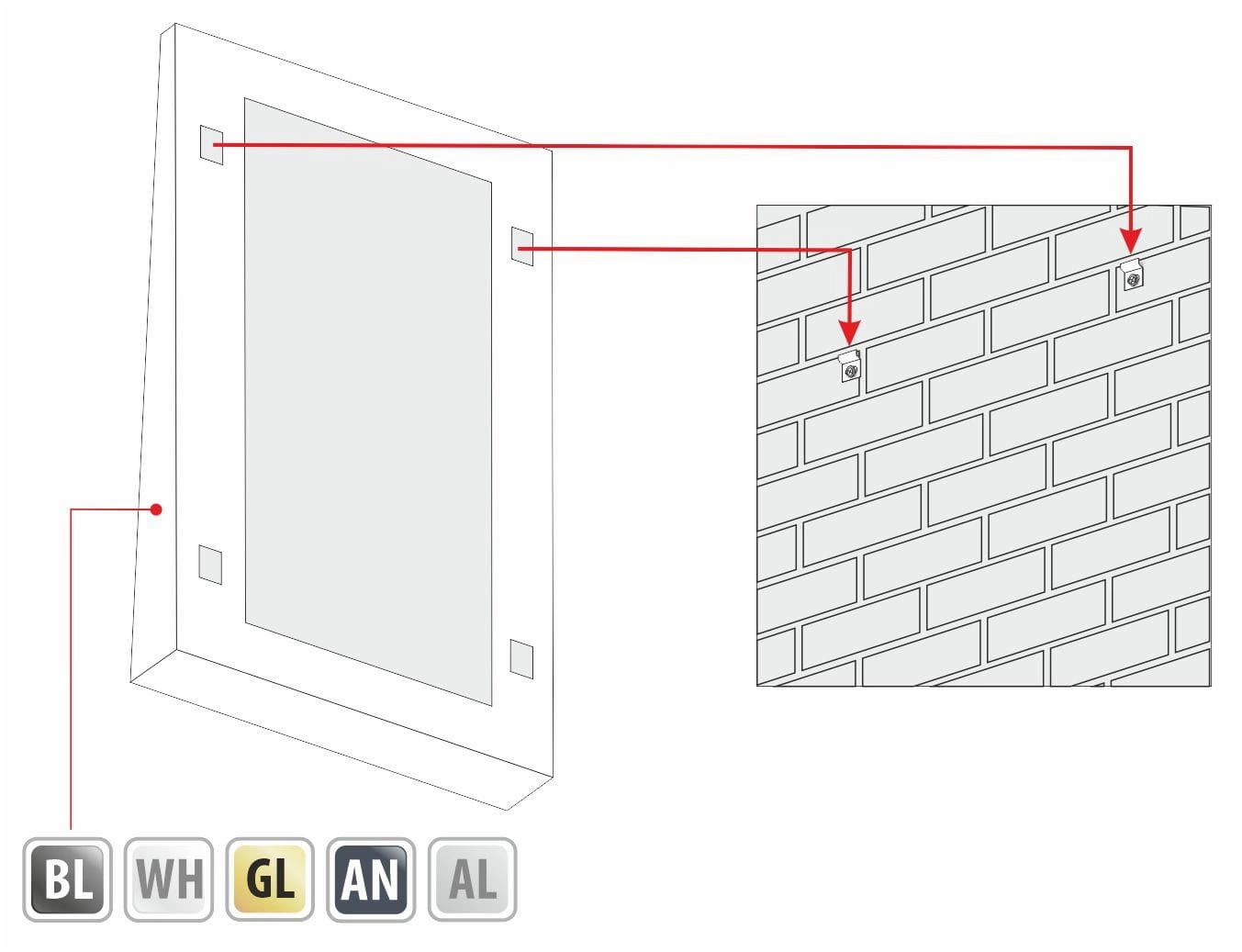 BL WH GL AN AL