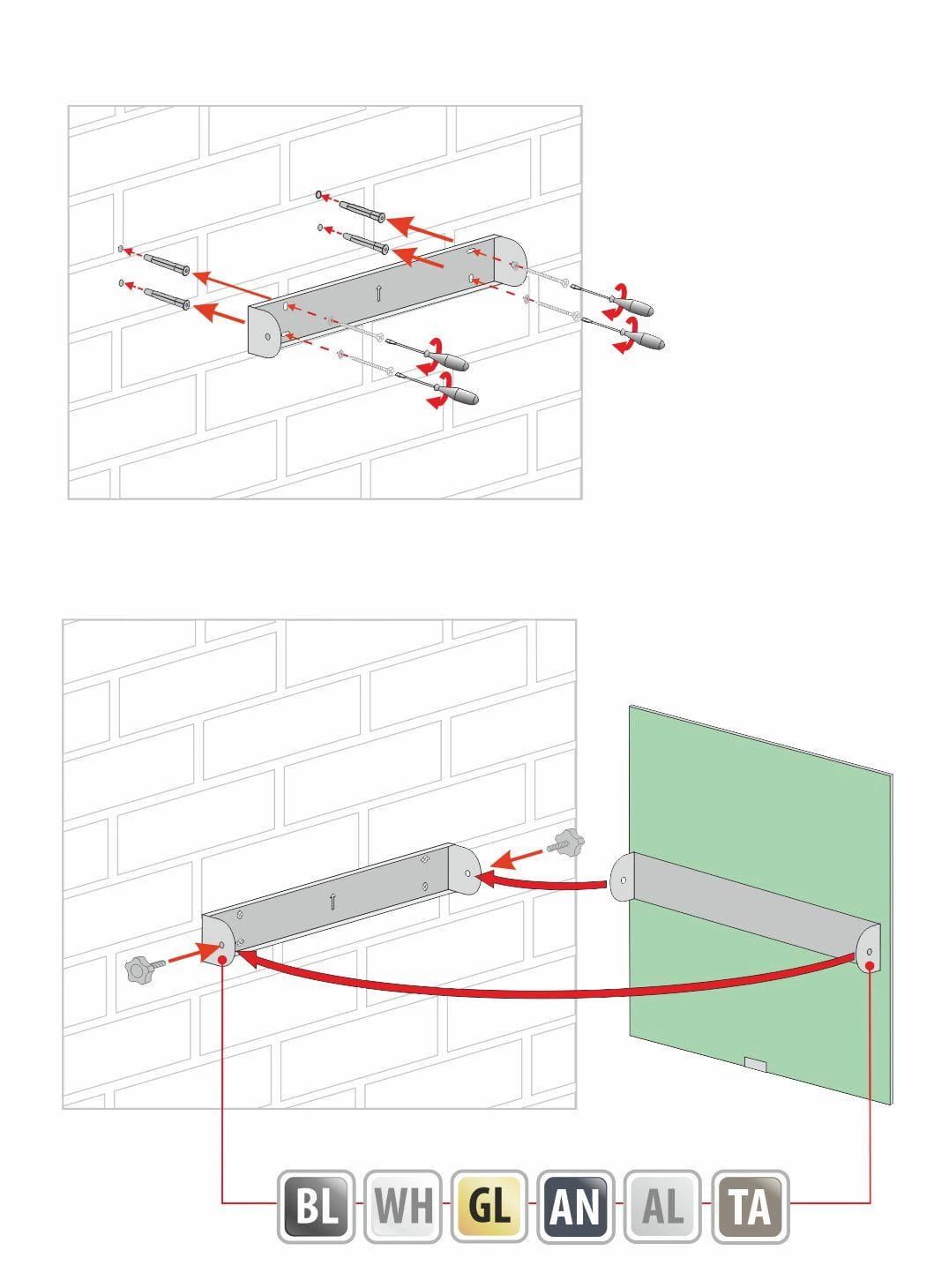 BL WH GL AN AL TA