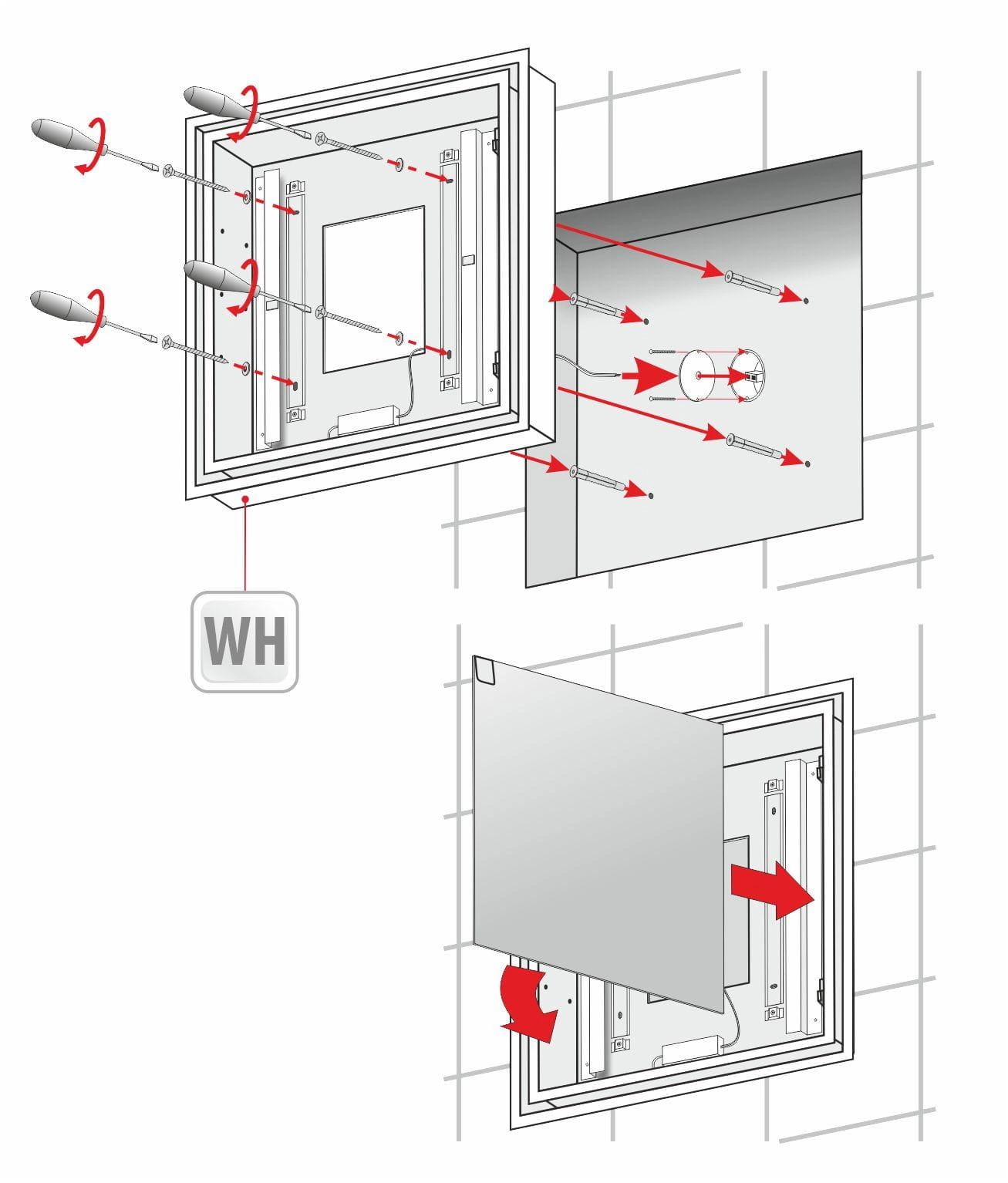 WH