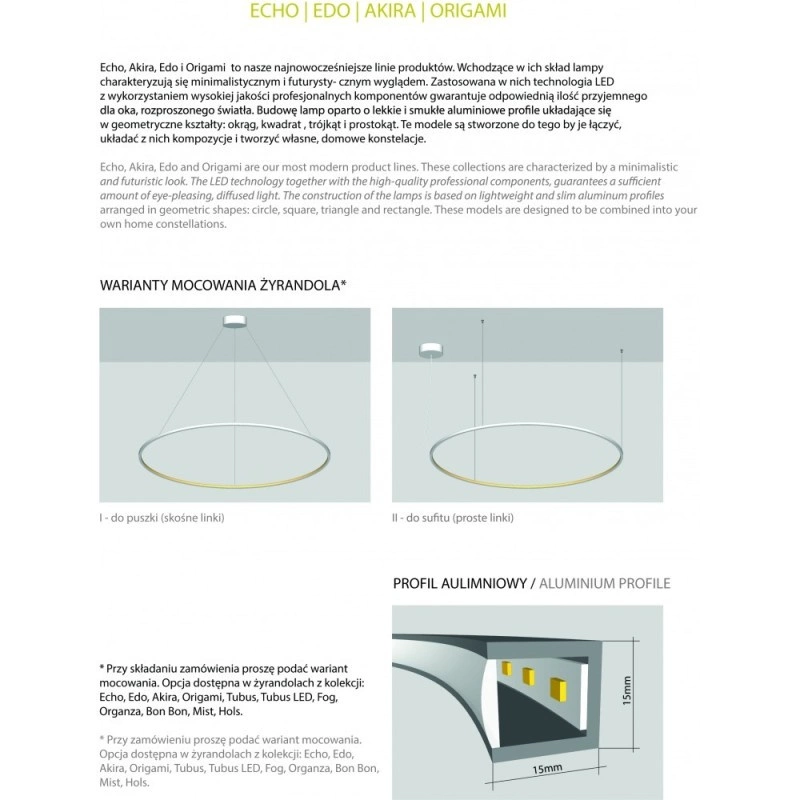 ECHO | EDO | AKIRA | ORIGAMI

Echo, Akira, Edo i Origami to nasze najnowocześniejsze linie produktów. Wchodzące w ich skład lampy charakteryzują się minimalistycznym i futurysty- cznym wyglądem. Zastosowana w nich technologia LED z wykorzystaniem wysokiej jakości profesjonalnych komponentów gwarantuje odpowiednią ilość przyjemnego dla oka, rozproszonego światła. Budowę lamp oparto o lekkie i smukłe aluminiowe profile układające się w geometryczne kształty: okrąg, kwadrat , trójkąt i prostokąt. Te modele są stworzone do tego by je łączyć, układać z nich kompozycje i tworzyć własne, domowe konstelacje.

Echo, Akira, Edo and Origami are our most modern product lines. These collections are characterized by a minimalistic and futuristic look. The LED technology together with the high-quality professional components, guarantees a sufficient amount of eye-pleasing, diffused light. The construction of the lamps is based on lightweight and slim aluminum profiles arranged in geometric shapes: circle, square, triangle and rectangle. These models are designed to be combined into your own home constellations.

WARIANTY MOCOWANIA ŻYRANDOLA*

I - do puszki (skośne linki)

II - do sufitu (proste linki)

PROFIL AULIMNIOWY / ALUMINIUM PROFILE

15mm

15mm

* Przy składaniu zamówienia proszę podać wariant mocowania. Opcja dostępna w żyrandolach z kolekcji: Echo, Edo, Akira, Origami, Tubus, Tubus LED, Fog, Organza, Bon Bon, Mist, Hols.

* Przy zamówieniu proszę podać wariant mocowania. Opcja dostępna w żyrandolach z kolekcji: Echo, Edo, Akira, Origami, Tubus, Tubus LED, Fog, Organza, Bon Bon, Mist, Hols.