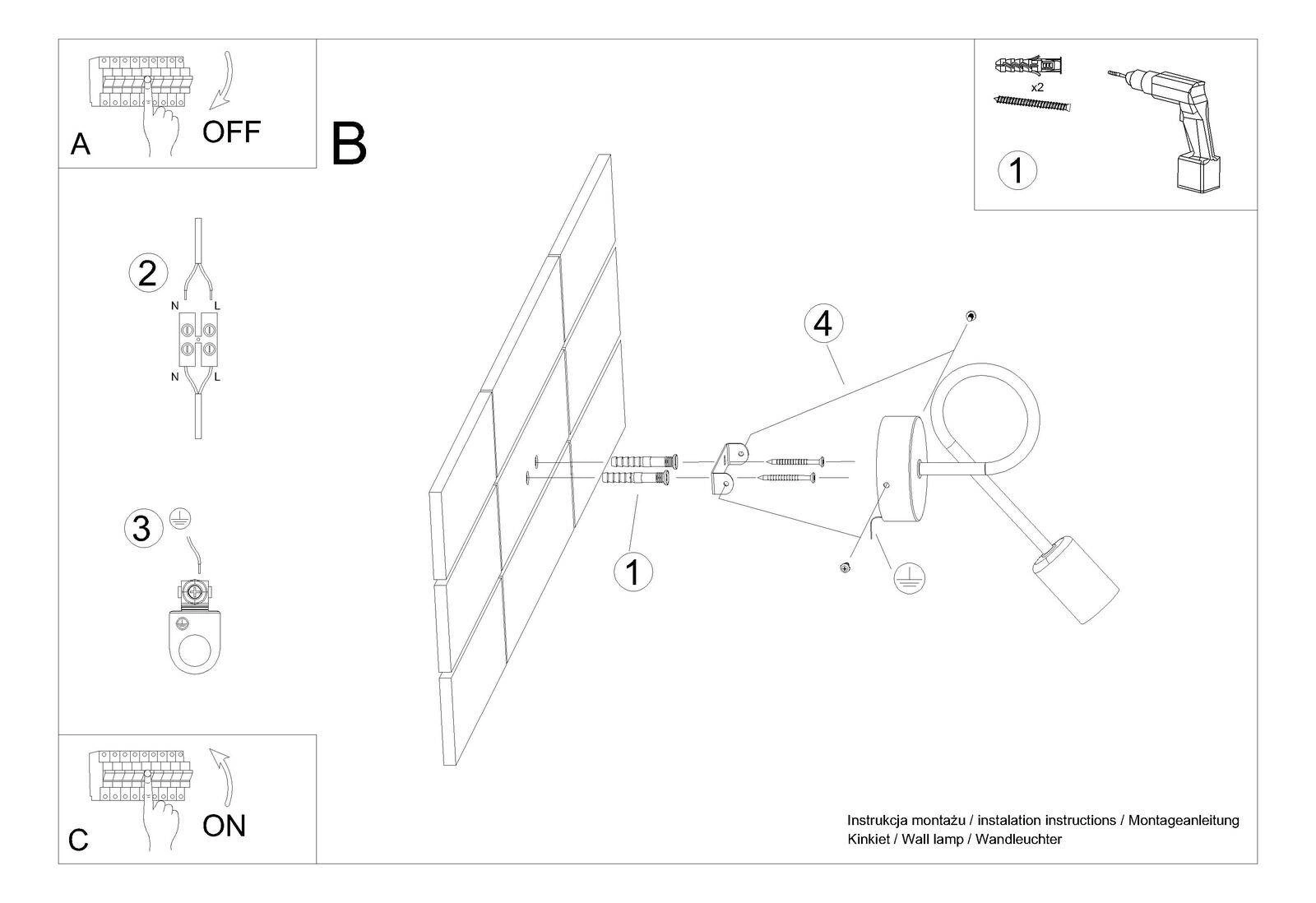 A
OFF

B

x2

1

2
N
L
N
L

3

4

1

C
ON

Instrukcja montażu / instalation instructions / Montageanleitung
Kinkiet / Wall lamp / Wandleuchter