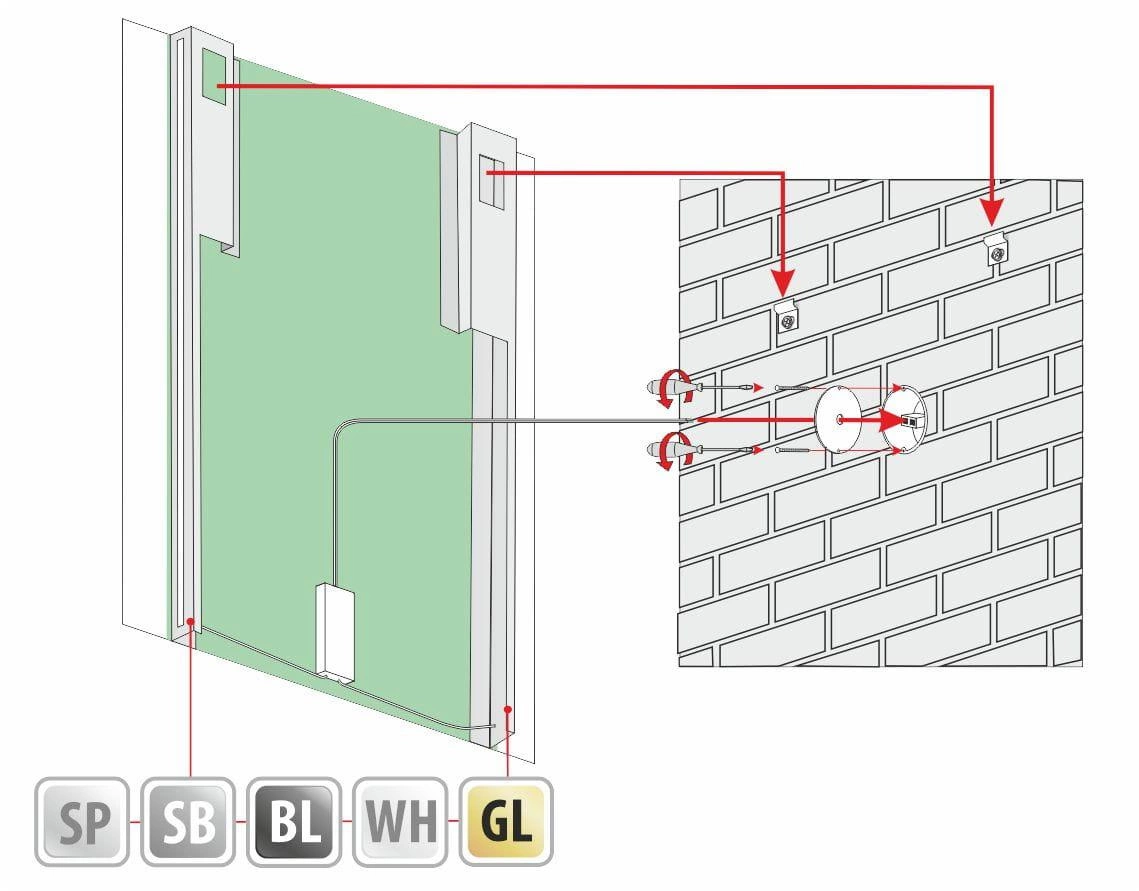 SP SB BL WH GL