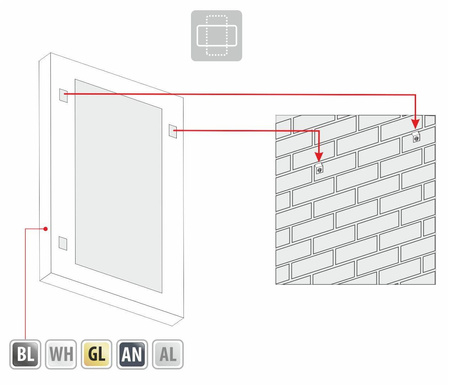 BL WH GL AN AL