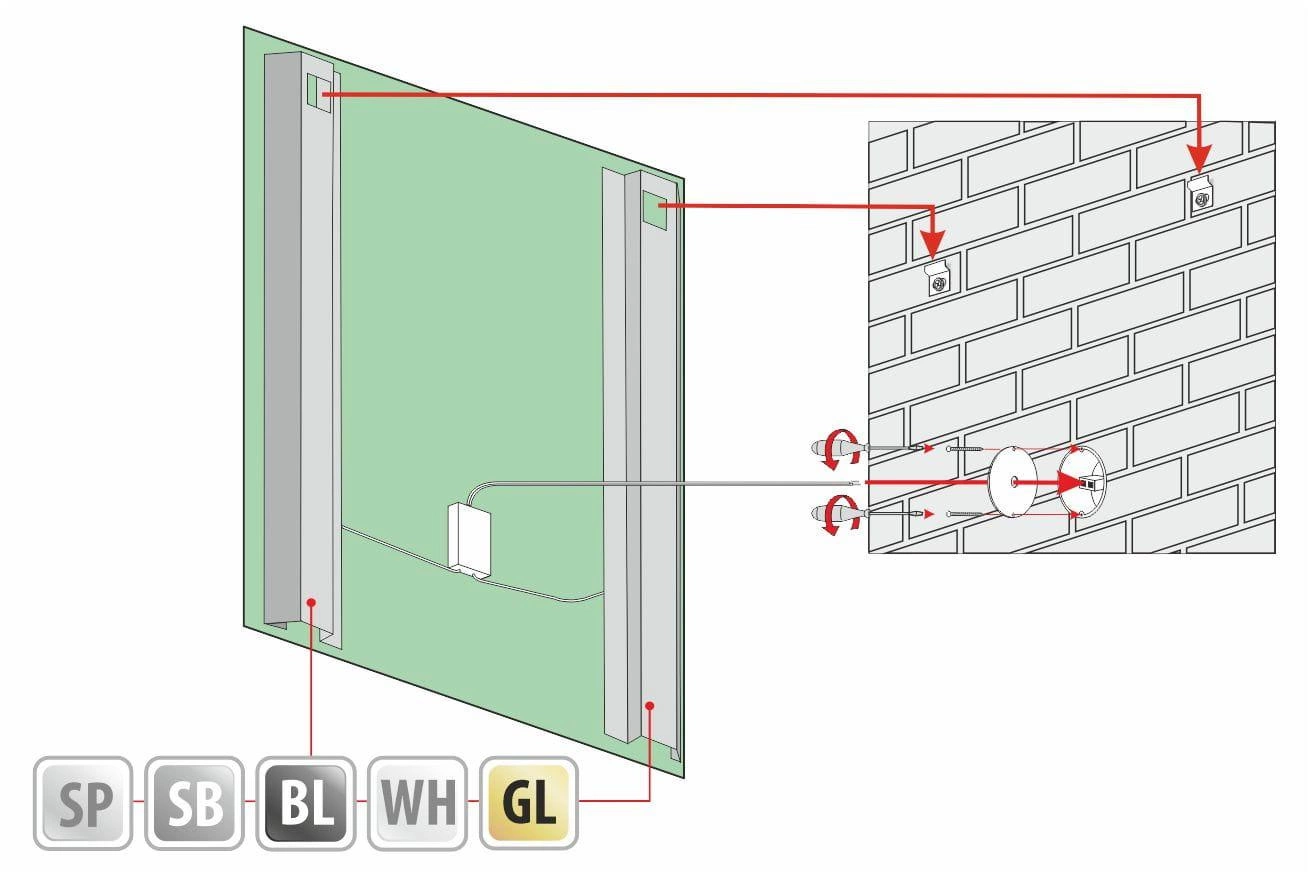 SP SB BL WH GL