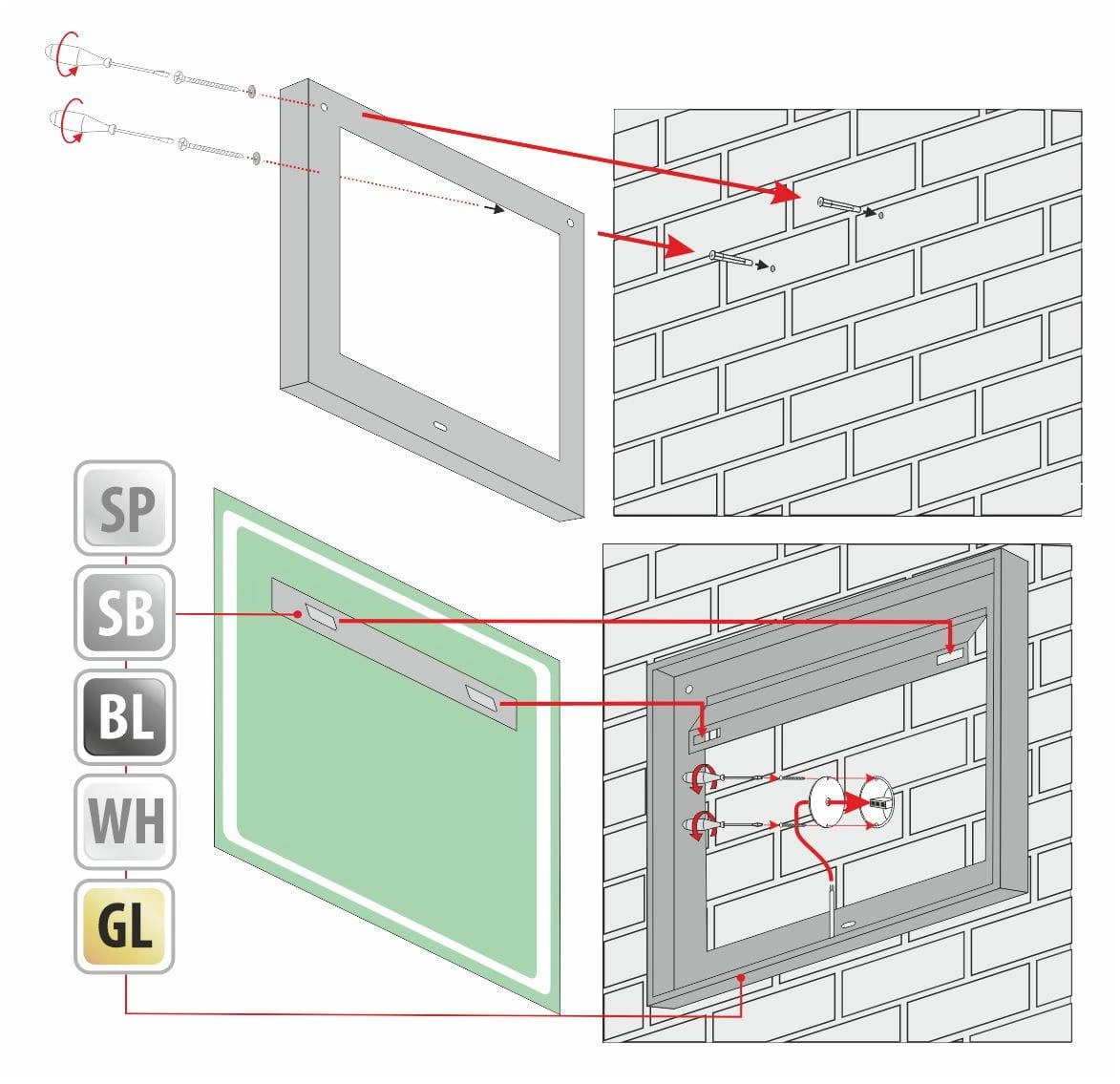 SP
SB
BL
WH
GL