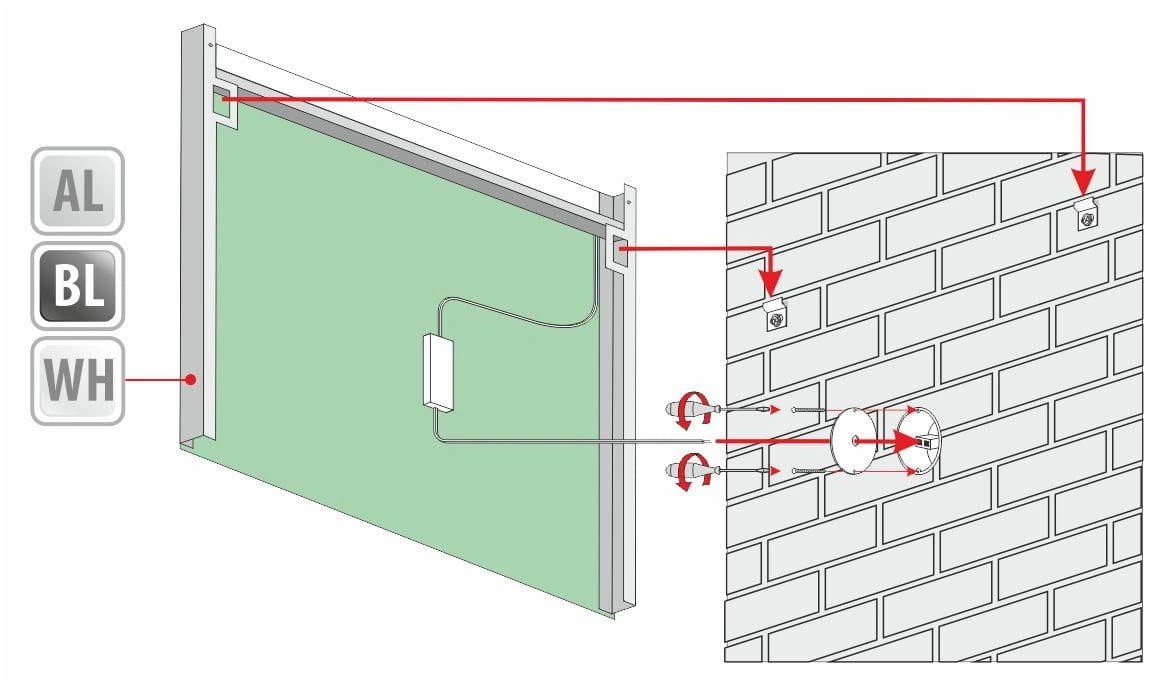 AL
BL
WH