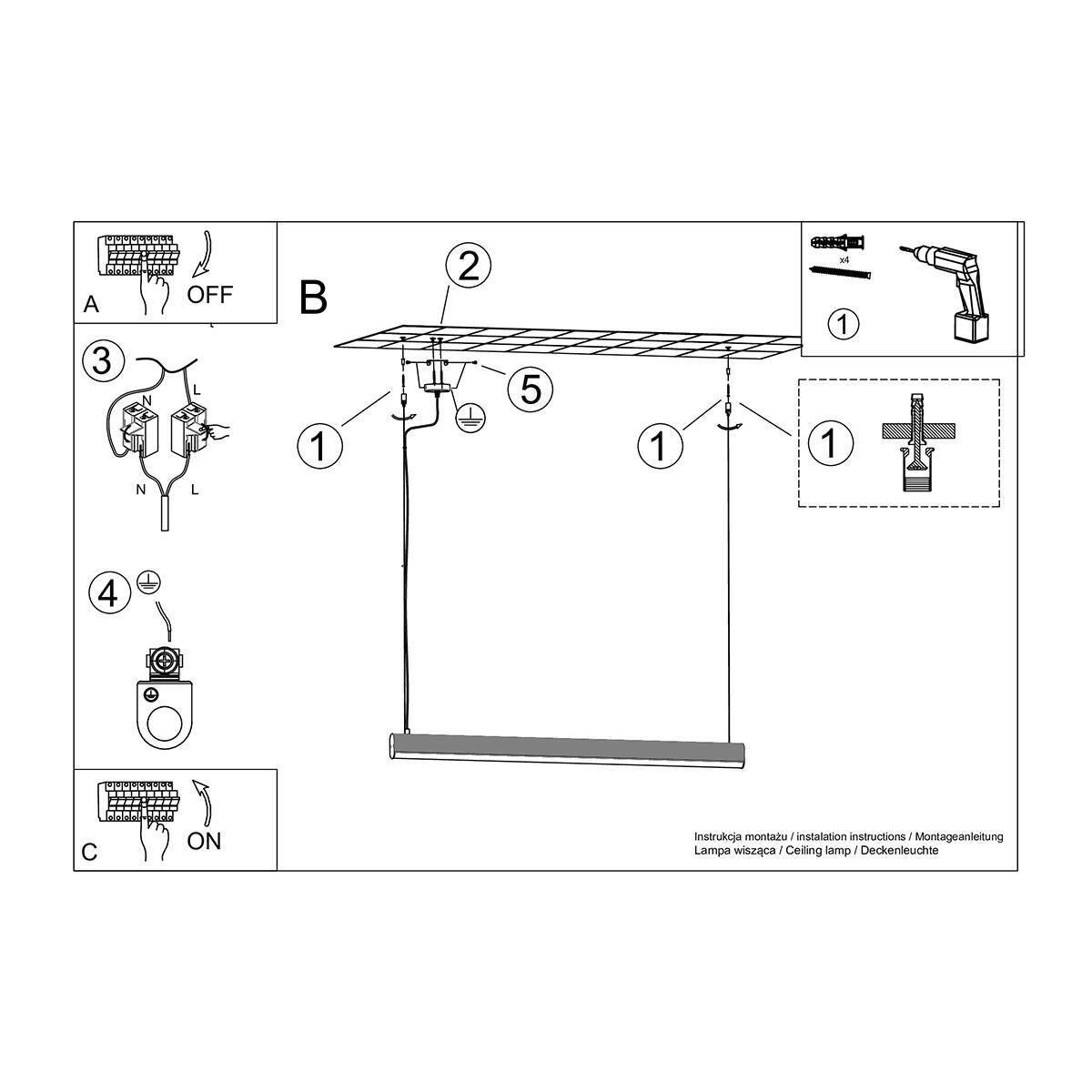 A
OFF

3
N
L
N
L

4

C
ON

B
2
5
1
1

x4
1

1

Instrukcja montażu / instalation instructions / Montageanleitung
Lampa wisząca / Ceiling lamp / Deckenleuchte