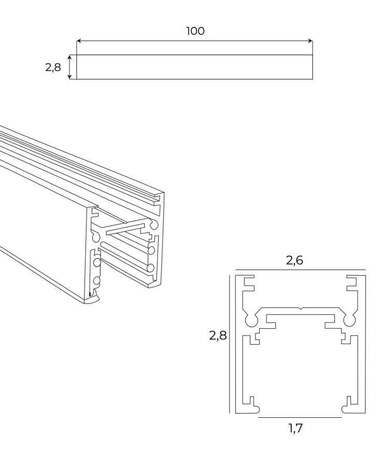 100
2,8
2,6
2,8
1,7