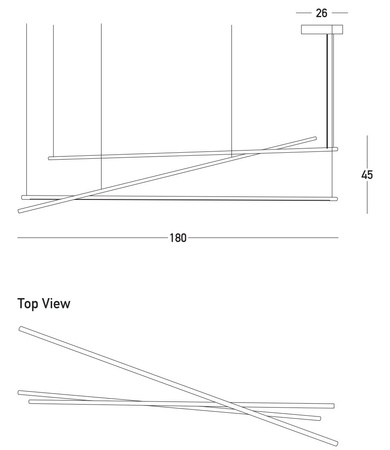 26

45

180

Top View