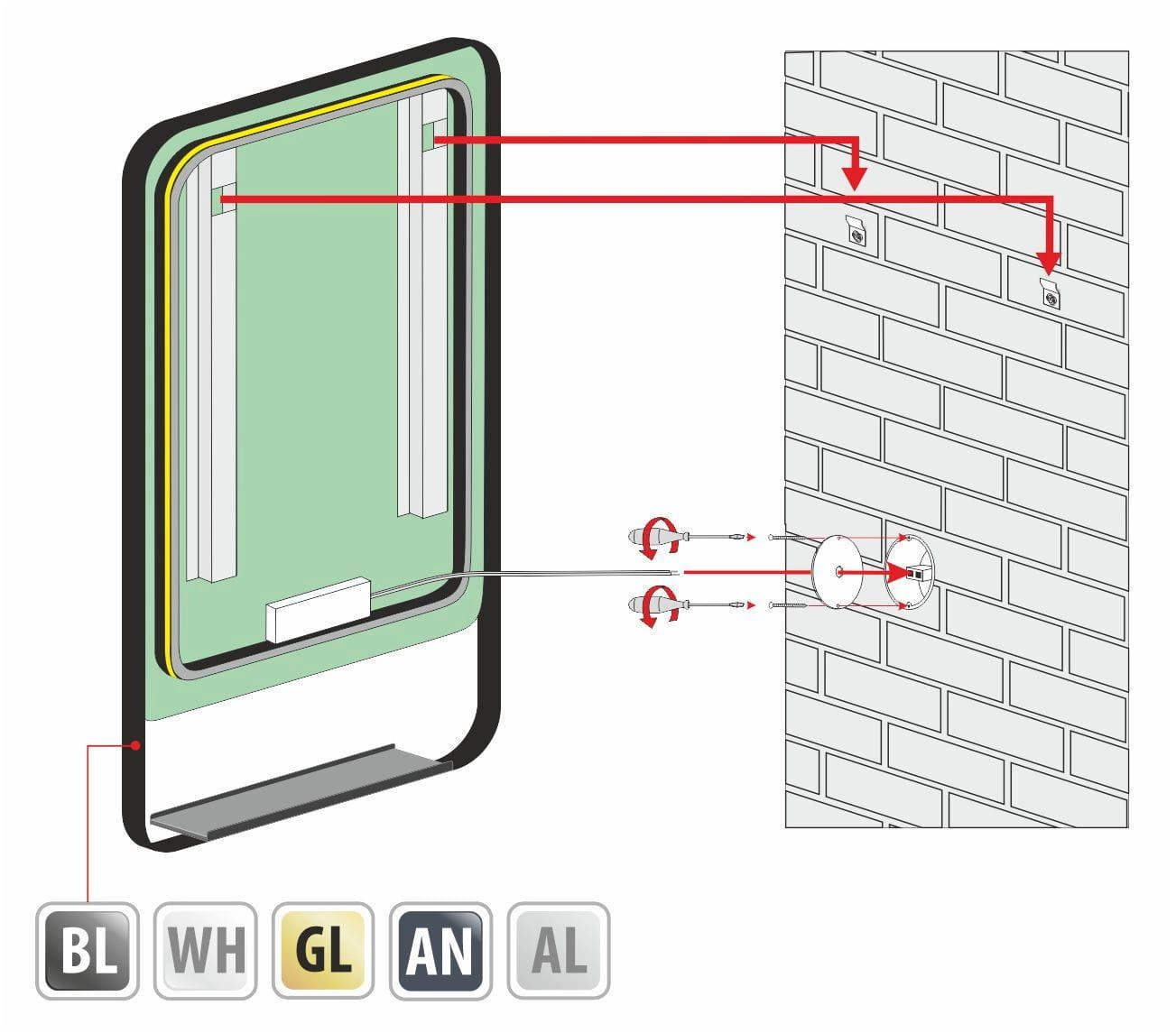 BL WH GL AN AL