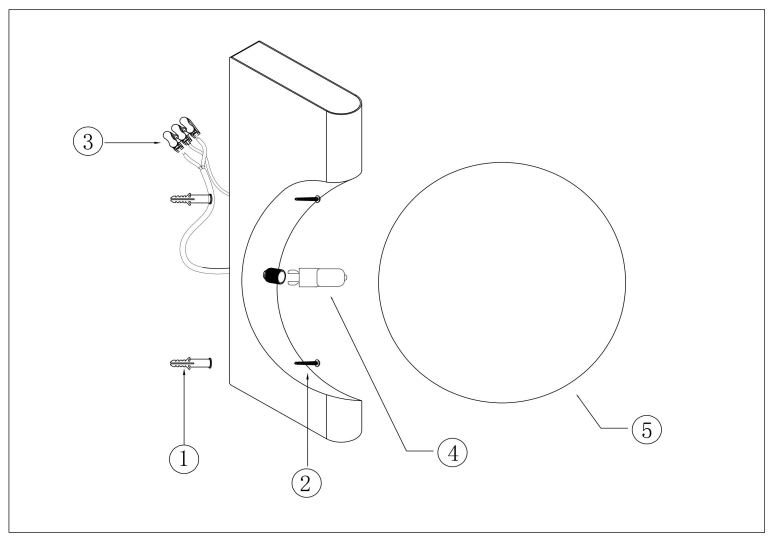 3
1
2
4
5