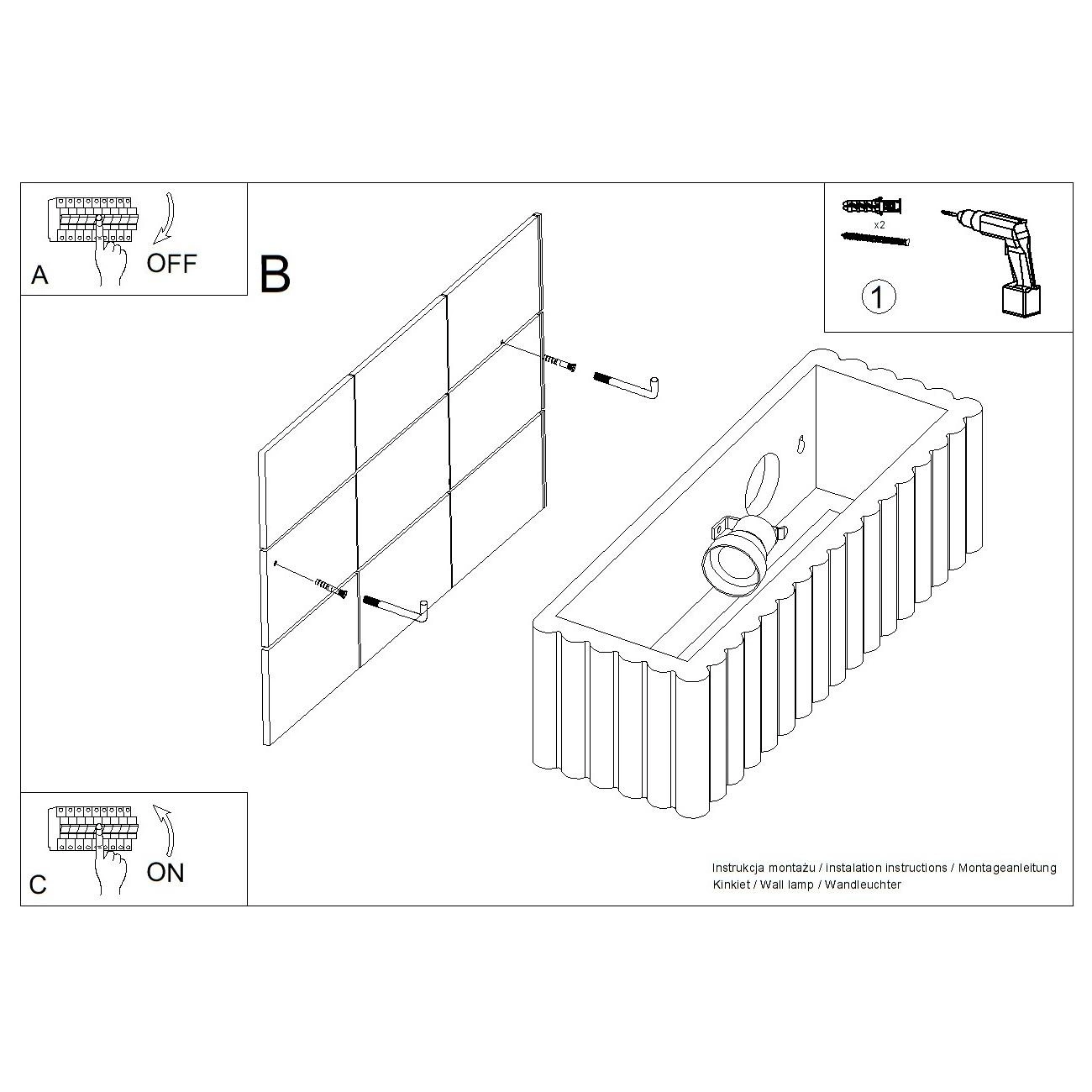 A
OFF

B

x2

1

C
ON

Instrukcja montażu / instalation instructions / Montageanleitung
Kinkiet / Wall lamp / Wandleuchter