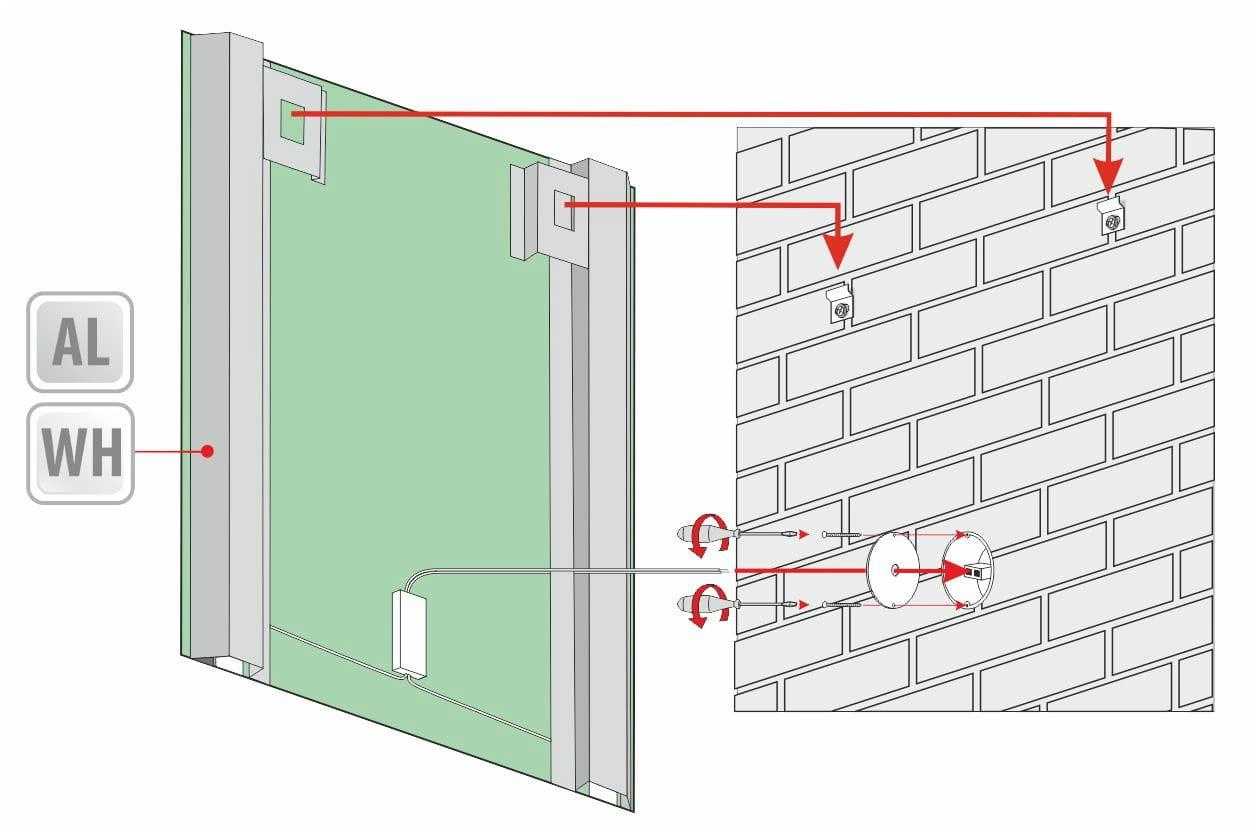 AL
WH