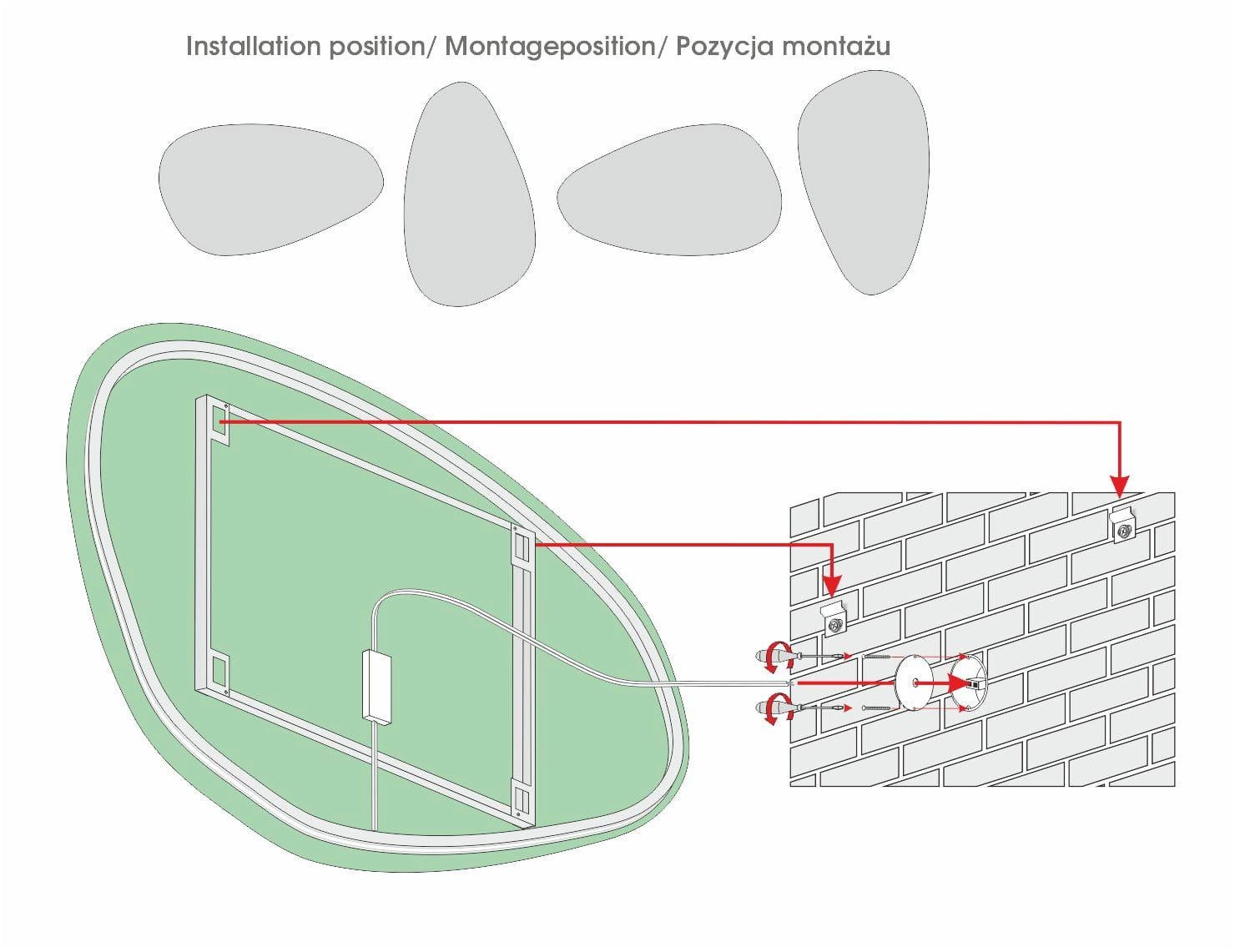 Installation position/ Montageposition/ Pozycja montażu