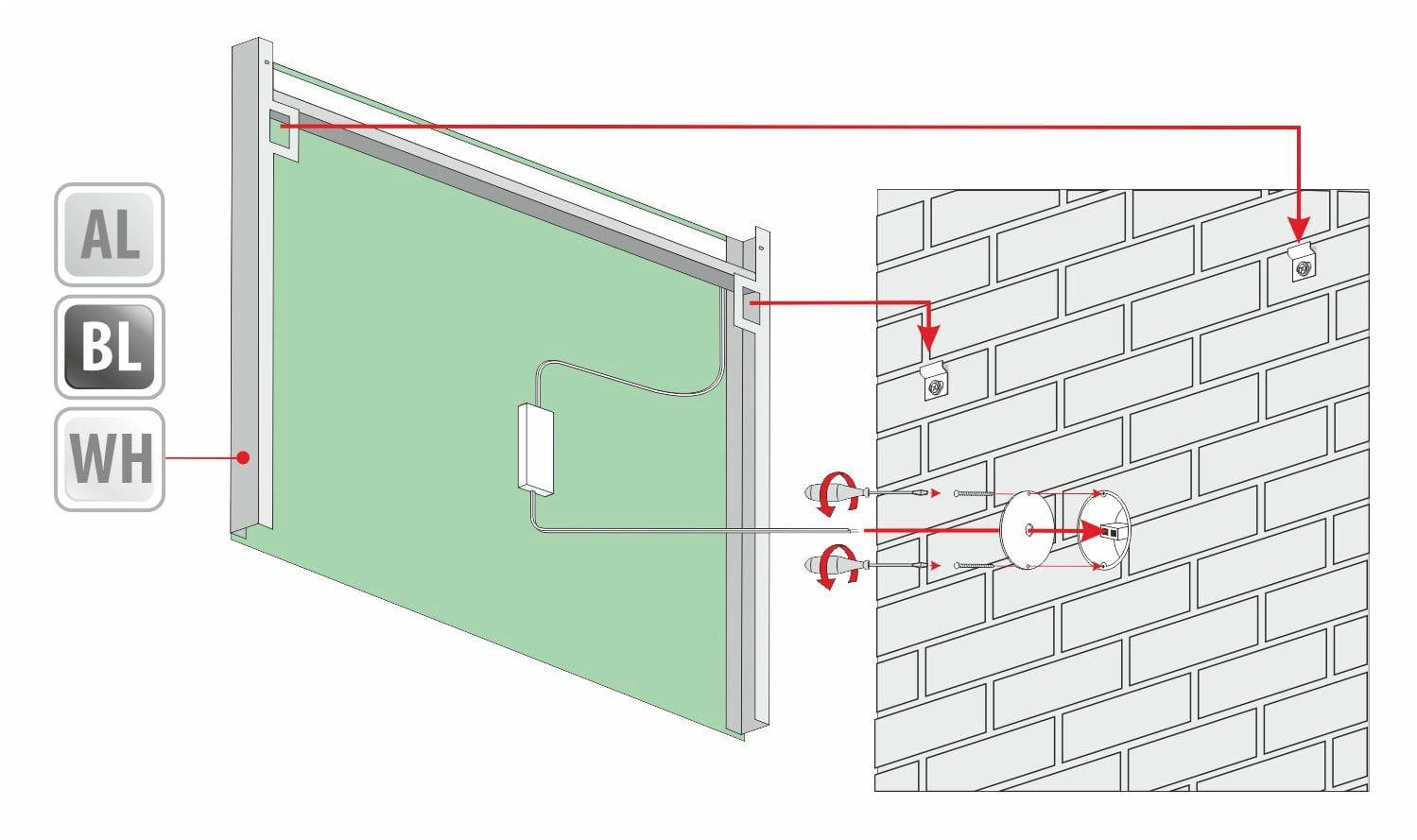 AL
BL
WH