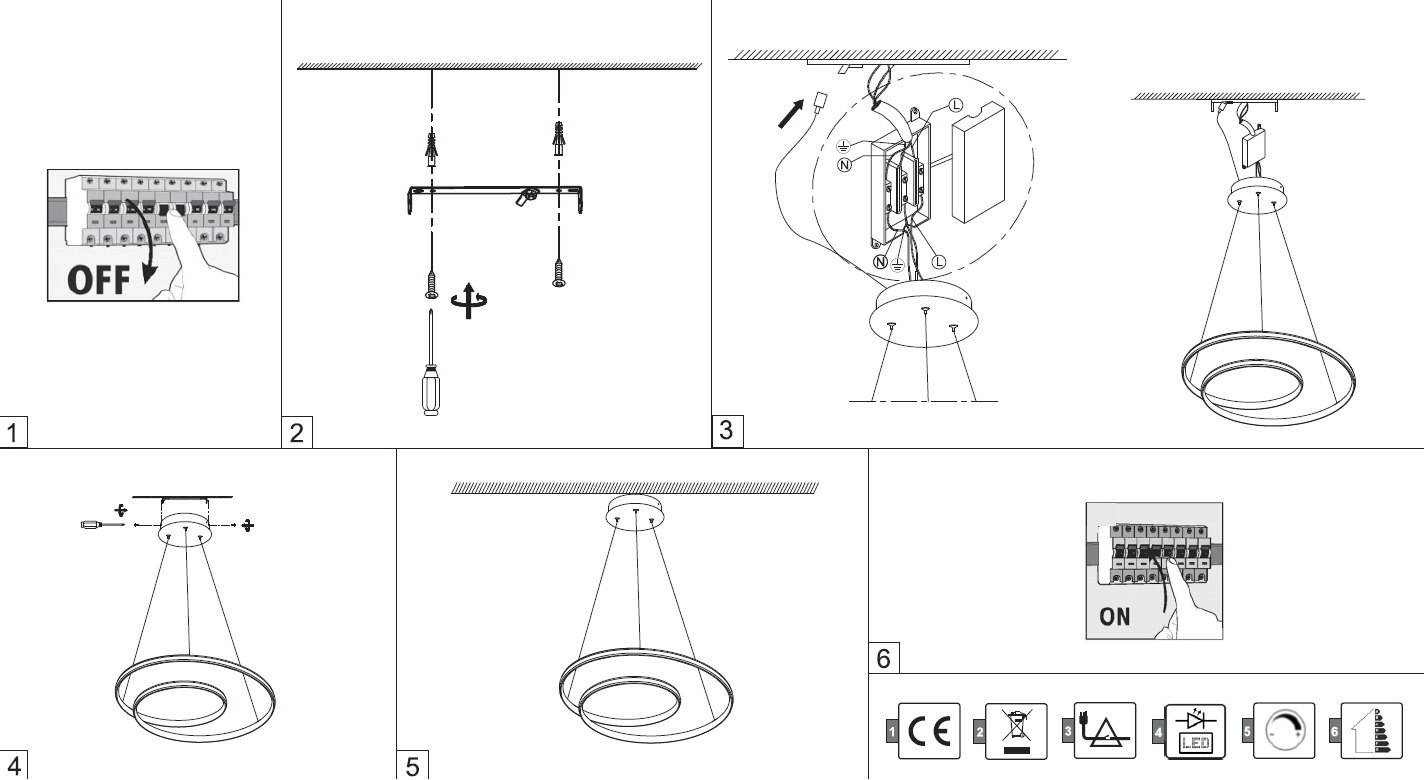 OFF

1

2

L
N
N
L

3

4

5

ON

6

1 CE 2 3 4 LED 5 6