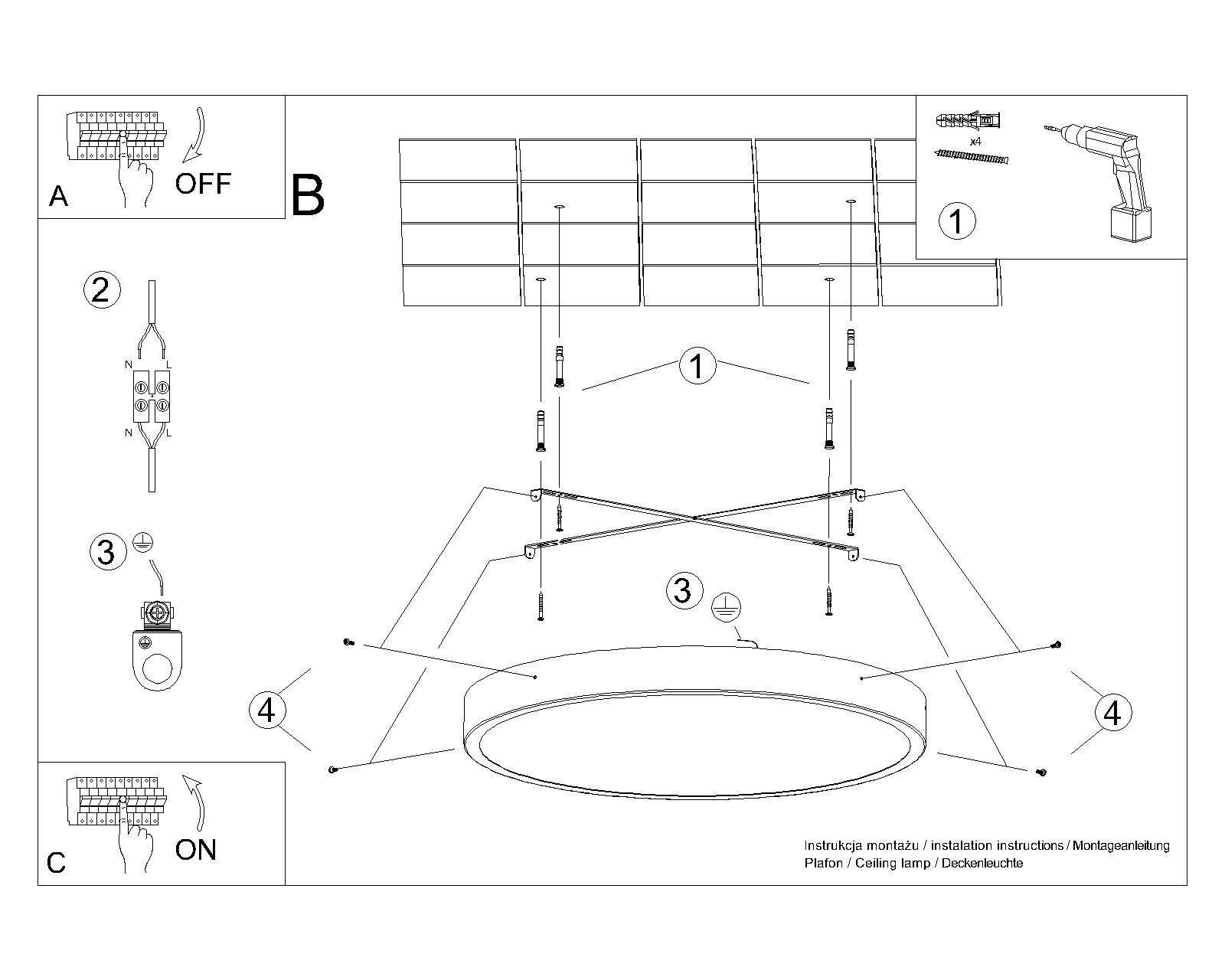 A
OFF

B

x4

1

2

N L

N L

3

1

3

4

4

C
ON

Instrukcja montażu / instalation instructions / Montageanleitung
Plafon / Ceiling lamp / Deckenleuchte