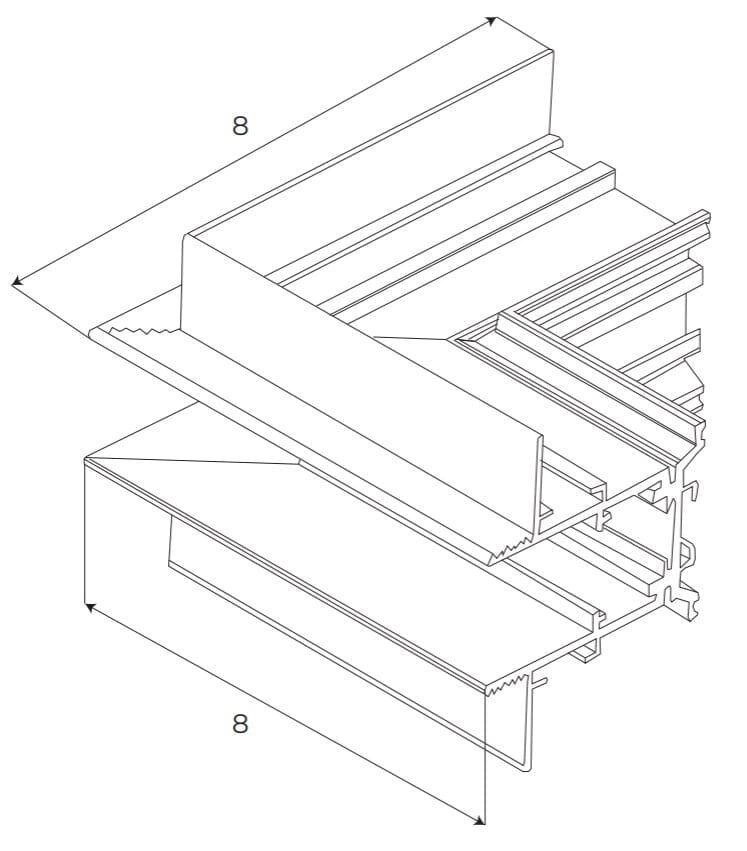 8

8