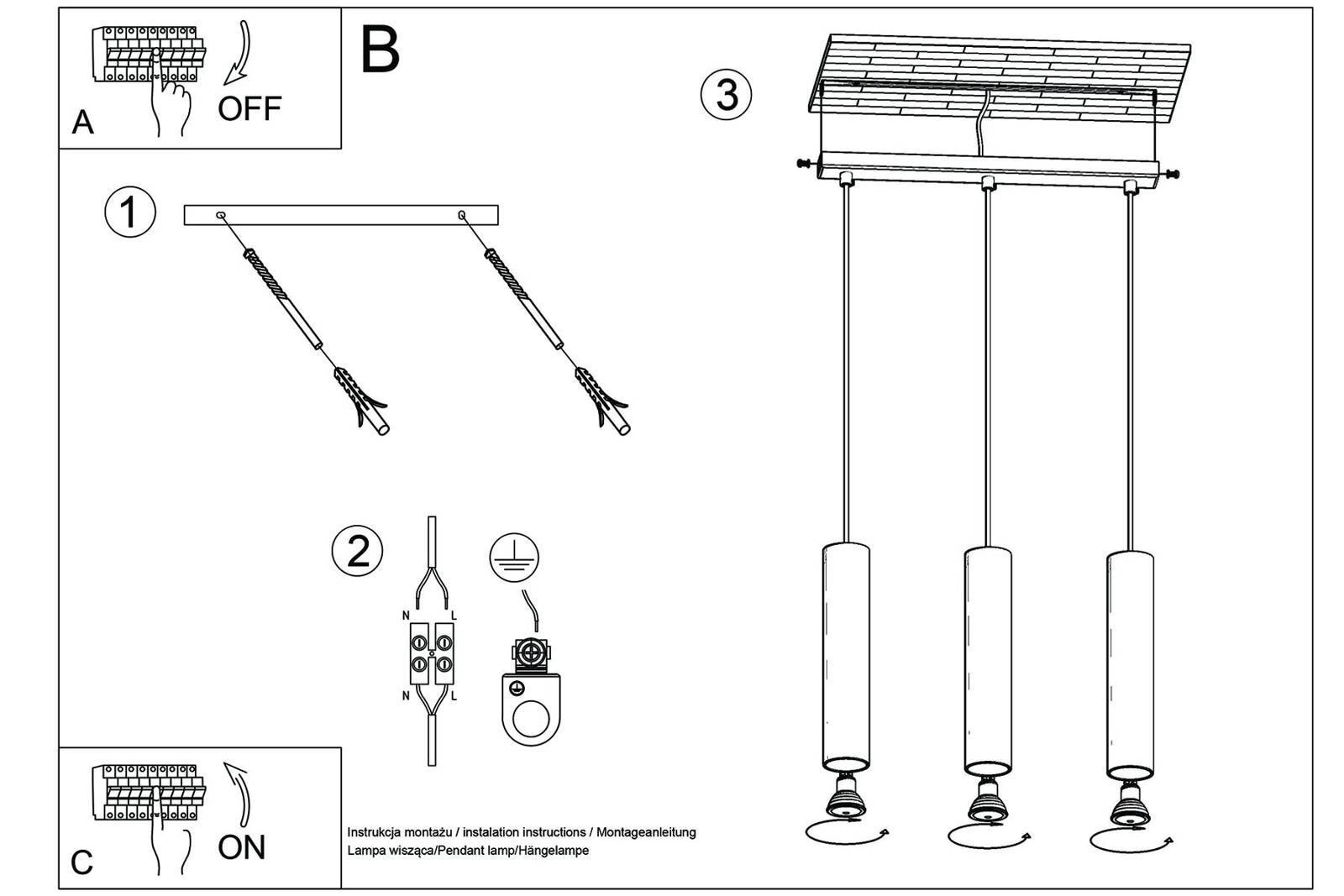 A
OFF

B

1

2

N
L
N
L

3

C
ON

Instrukcja montażu / instalation instructions / Montageanleitung
Lampa wisząca/Pendant lamp/Hängelampe