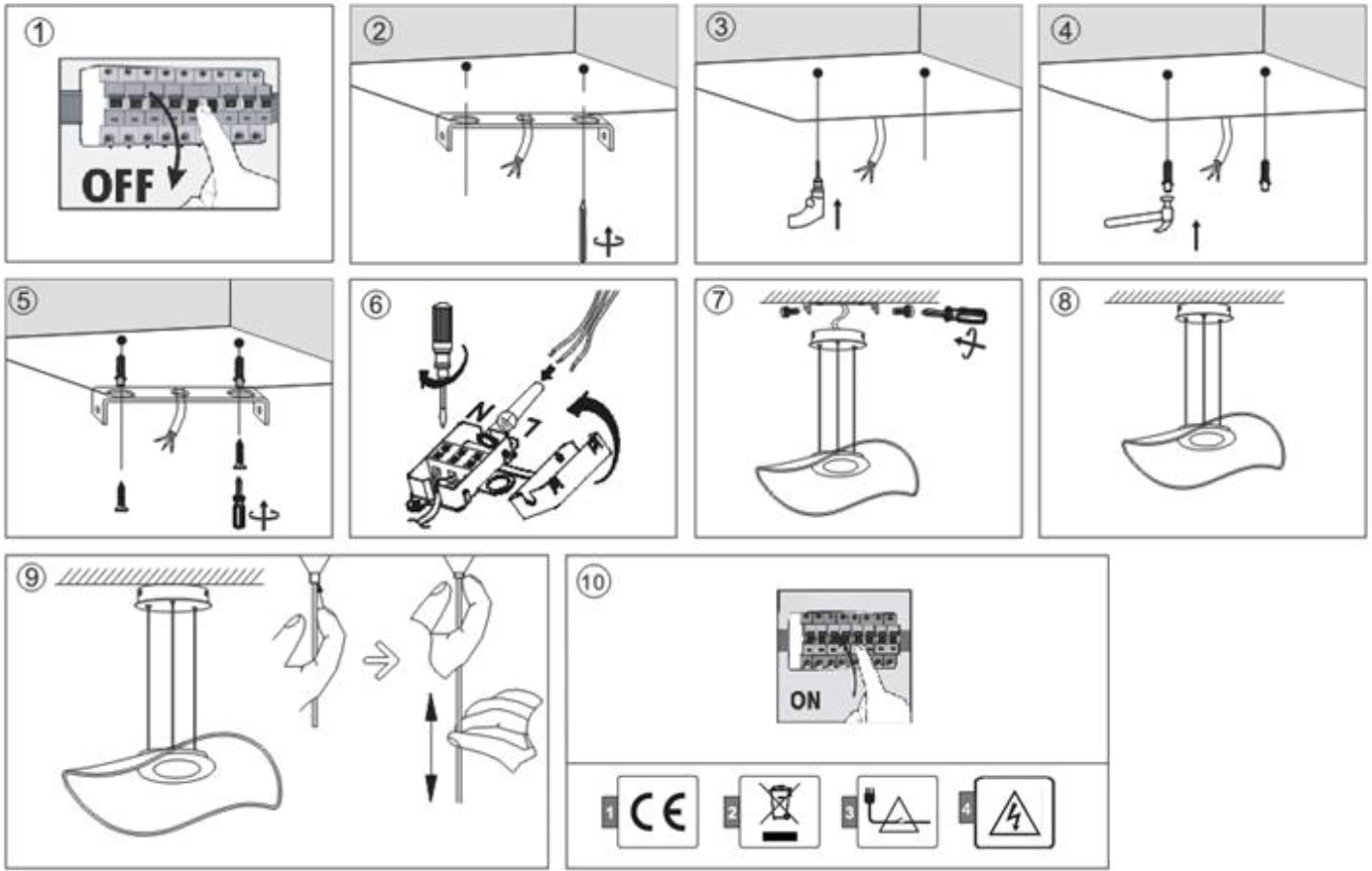 ①
OFF

②

③

④

⑤

⑥
N
L

⑦

⑧

⑨

⑩
ON

1 CE
2
3
4