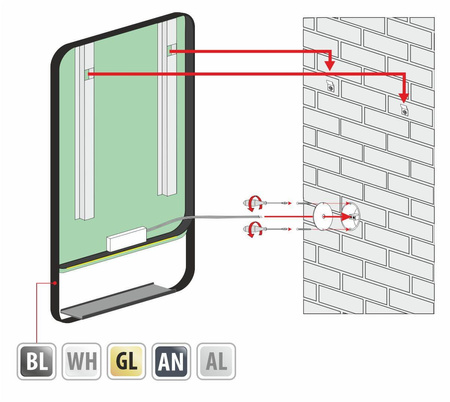 BL WH GL AN AL