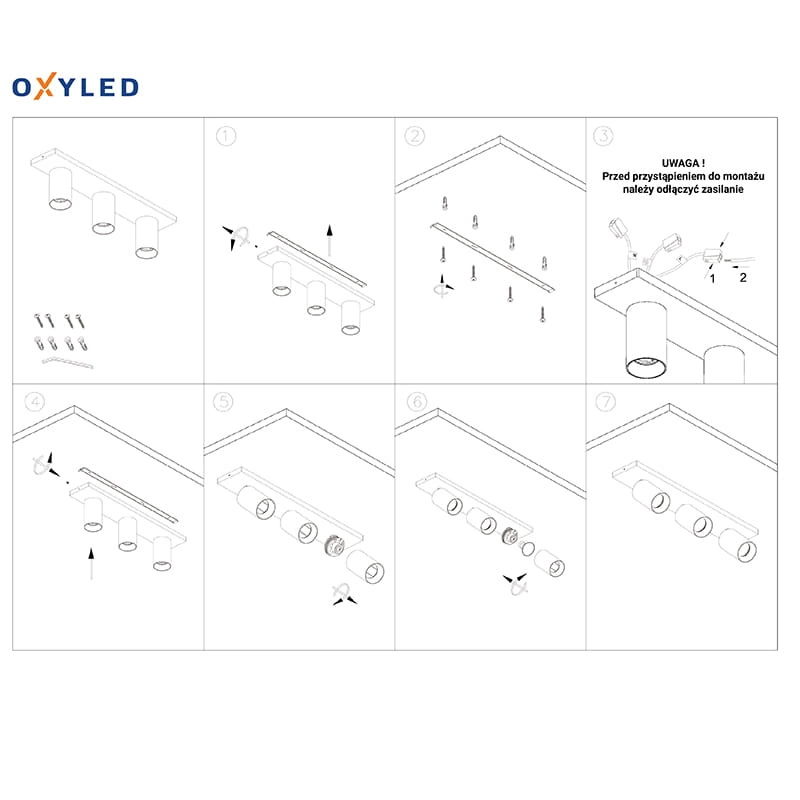 OXYLED

1

2

3

UWAGA !
Przed przystąpieniem do montażu należy odłączyć zasilanie

1

2

4

5

6

7