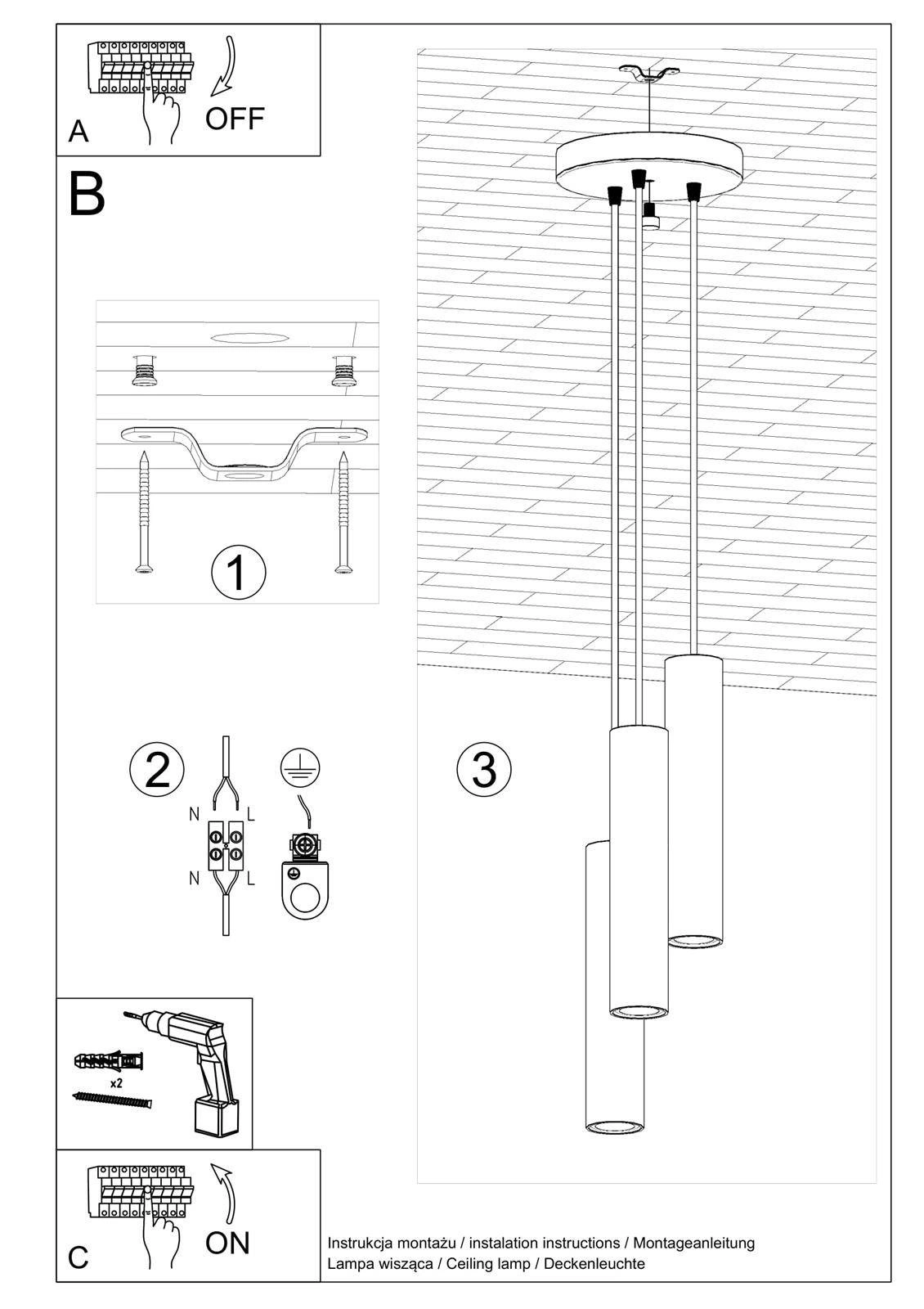 A
OFF

B

1

2
N L
N L

3

x2

C
ON

Instrukcja montażu / instalation instructions / Montageanleitung
Lampa wisząca / Ceiling lamp / Deckenleuchte