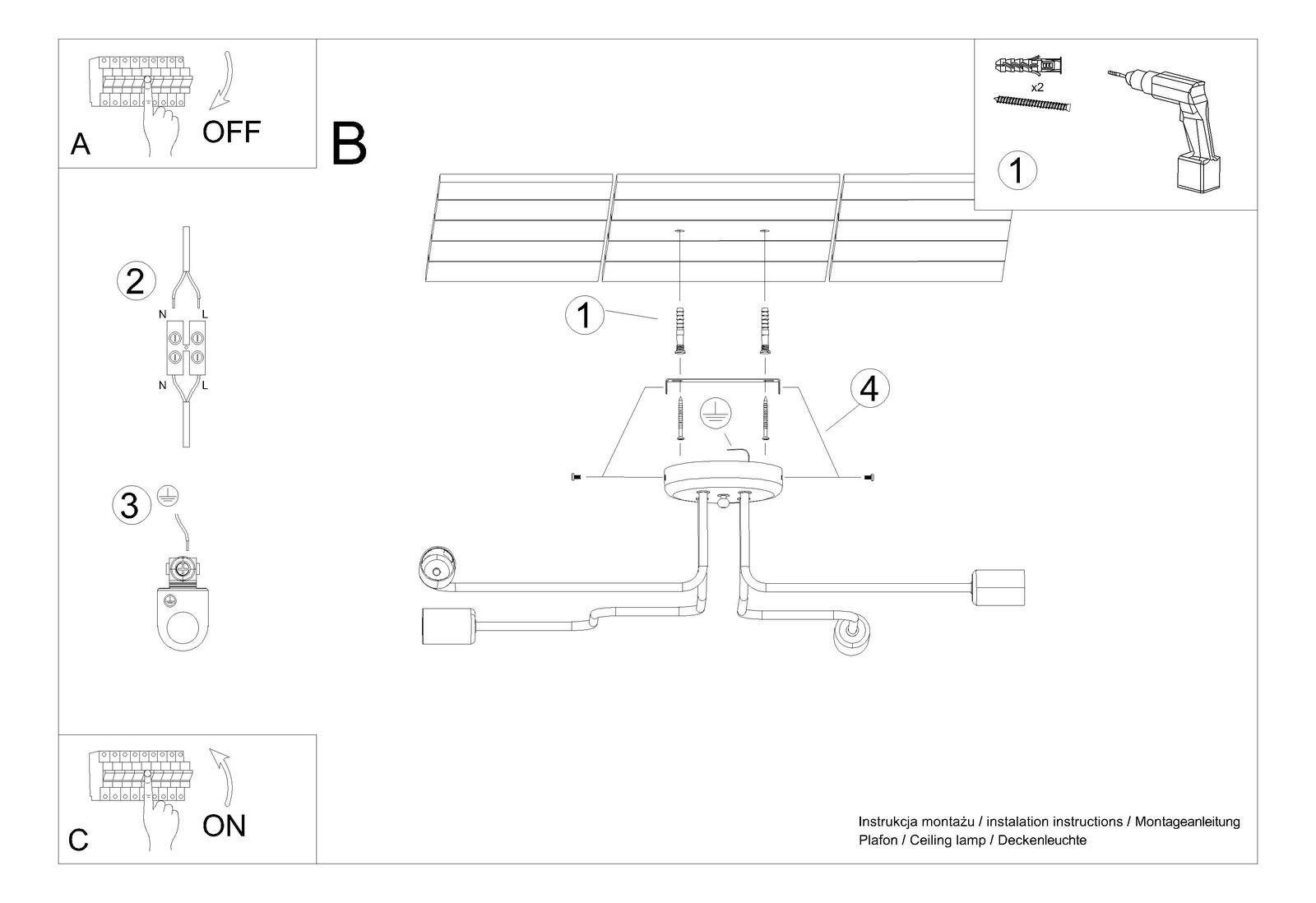 A
OFF

B

x2

1

2
N
L
N
L

3

1

4

C
ON

Instrukcja montażu / instalation instructions / Montageanleitung
Plafon / Ceiling lamp / Deckenleuchte