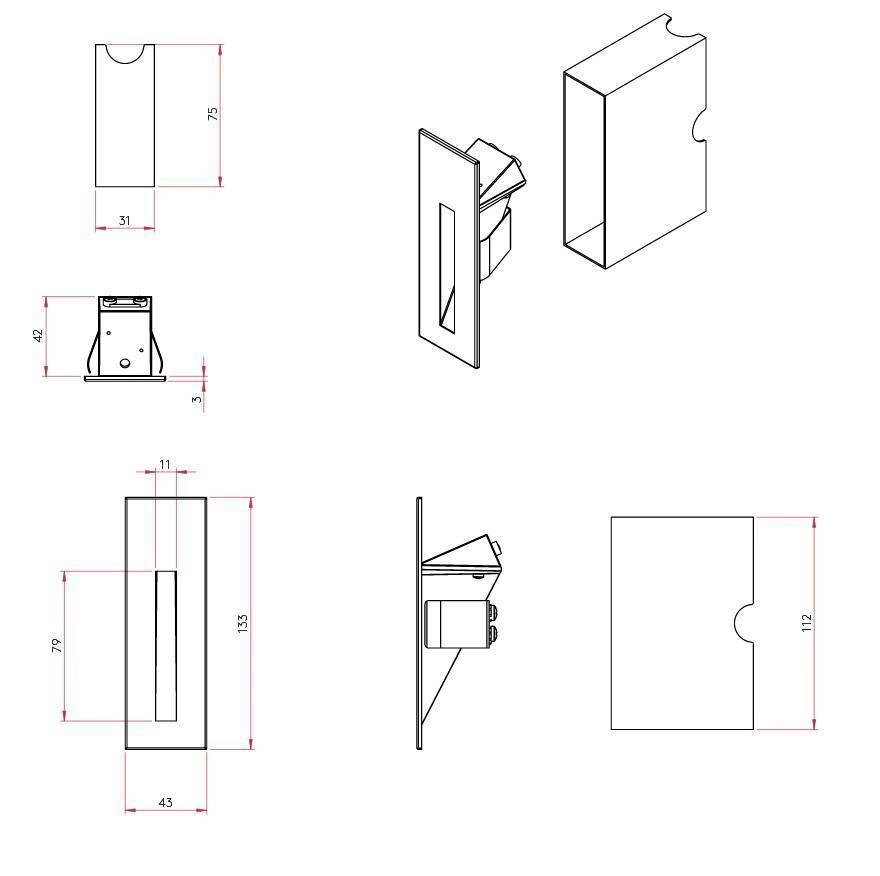 75

31

42

3

11

79

133

43

112