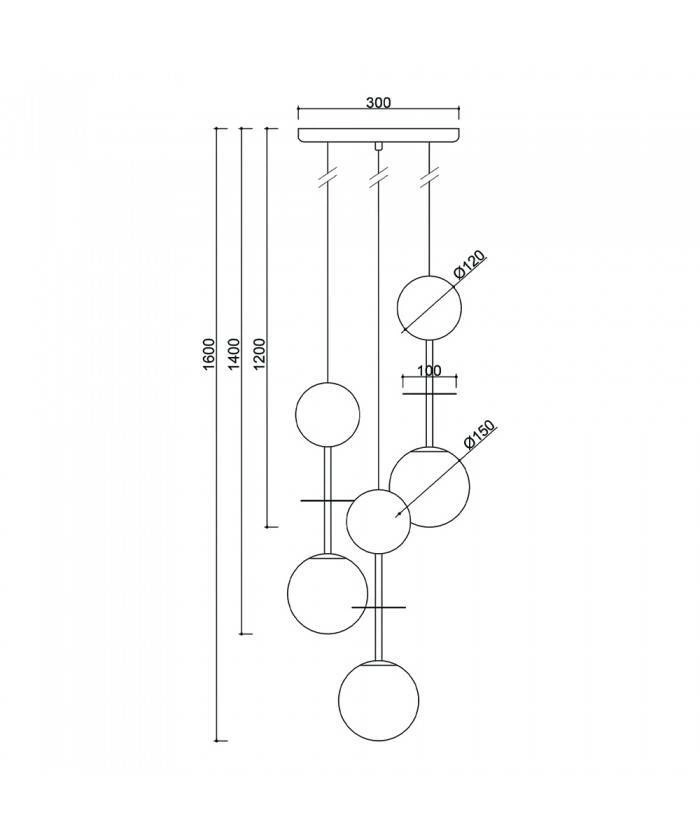 300
1600
1400
1200
Ø120
100
Ø150