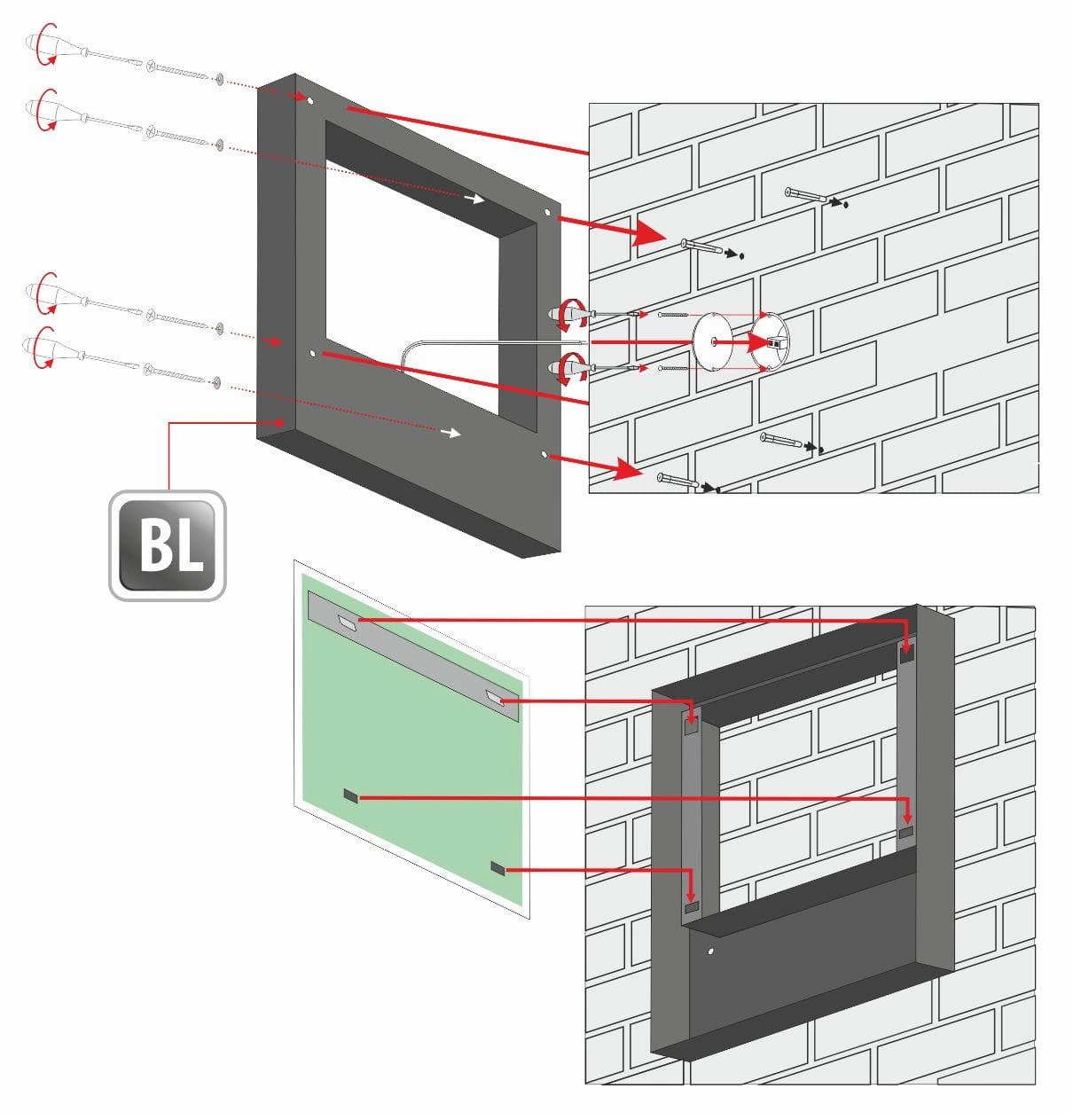 BL