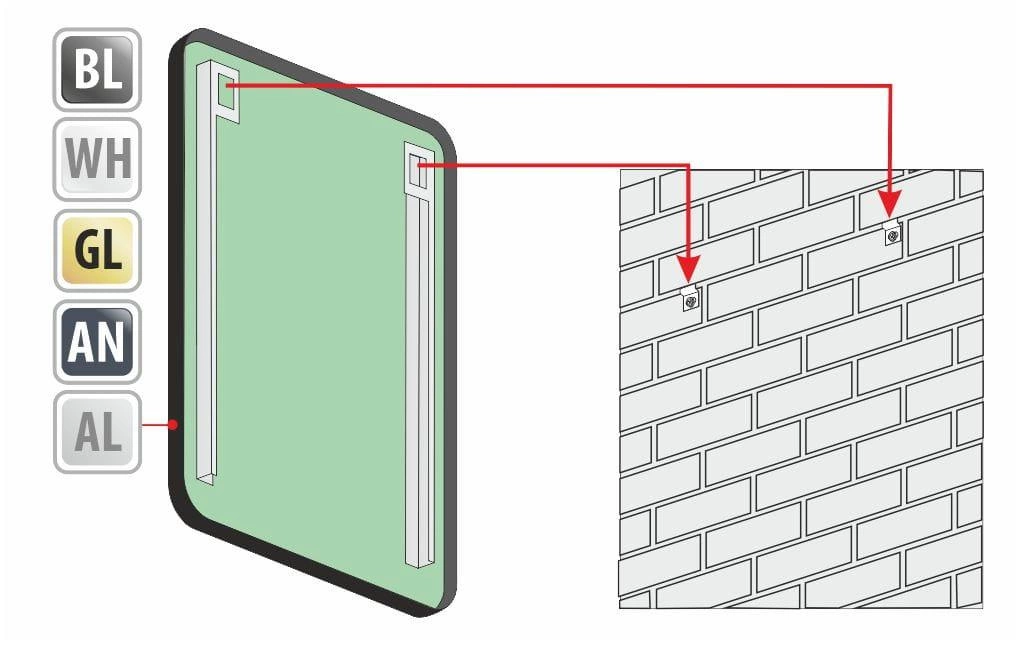 BL
WH
GL
AN
AL