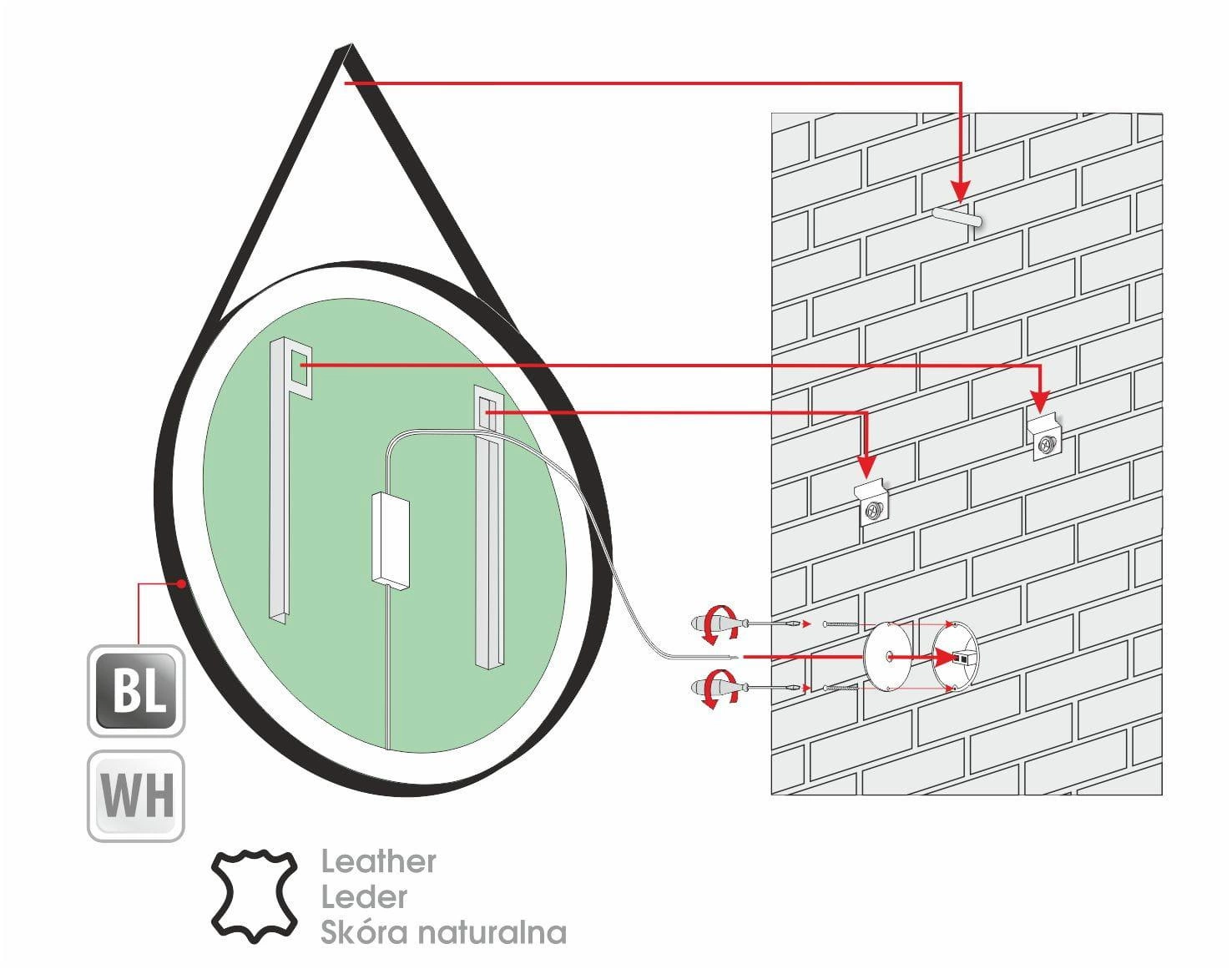 BL

WH

Leather
Leder
Skóra naturalna