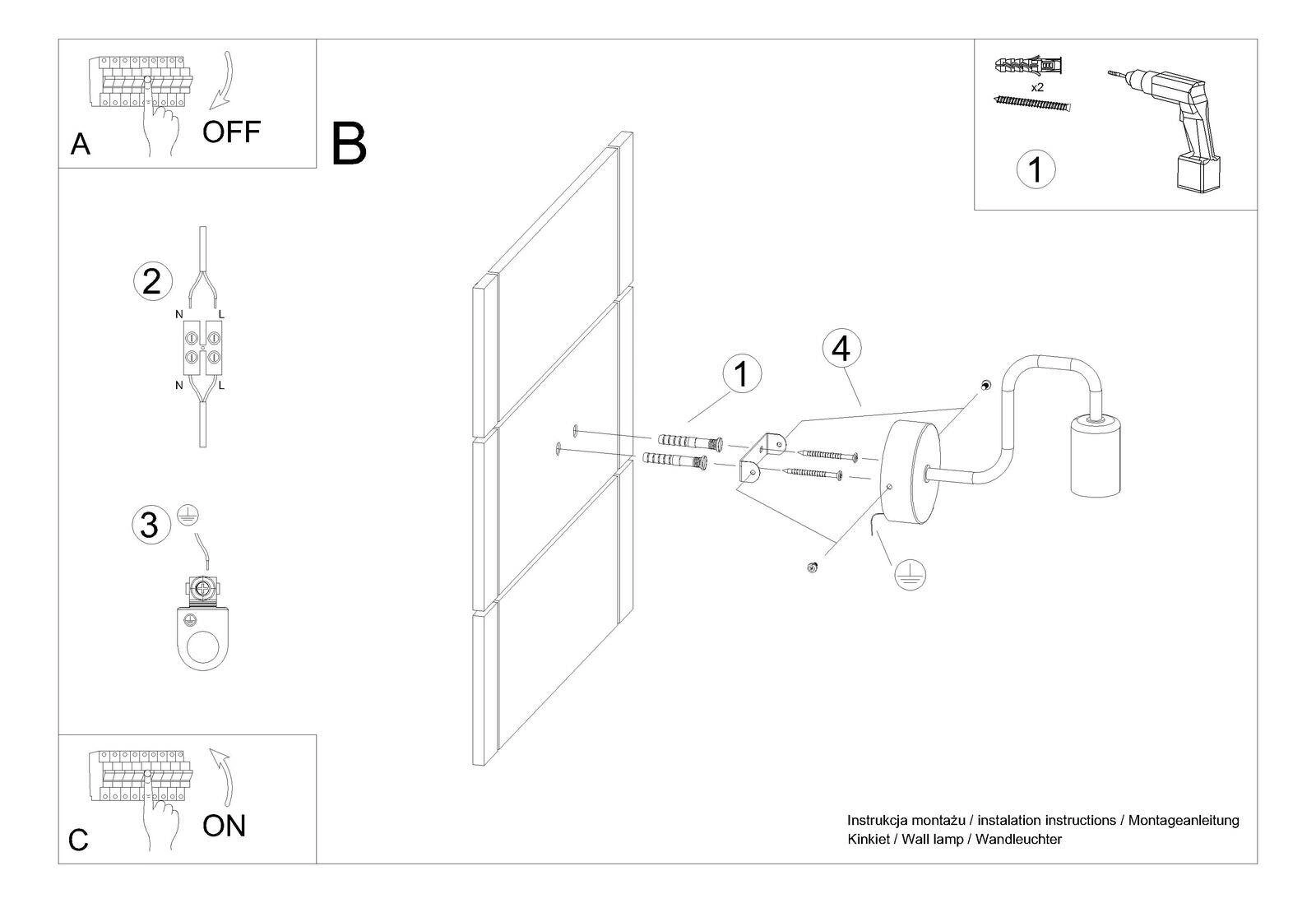 A

OFF

B

x2

1

2

N L

N L

3

1

4

C

ON

Instrukcja montażu / instalation instructions / Montageanleitung
Kinkiet / Wall lamp / Wandleuchter