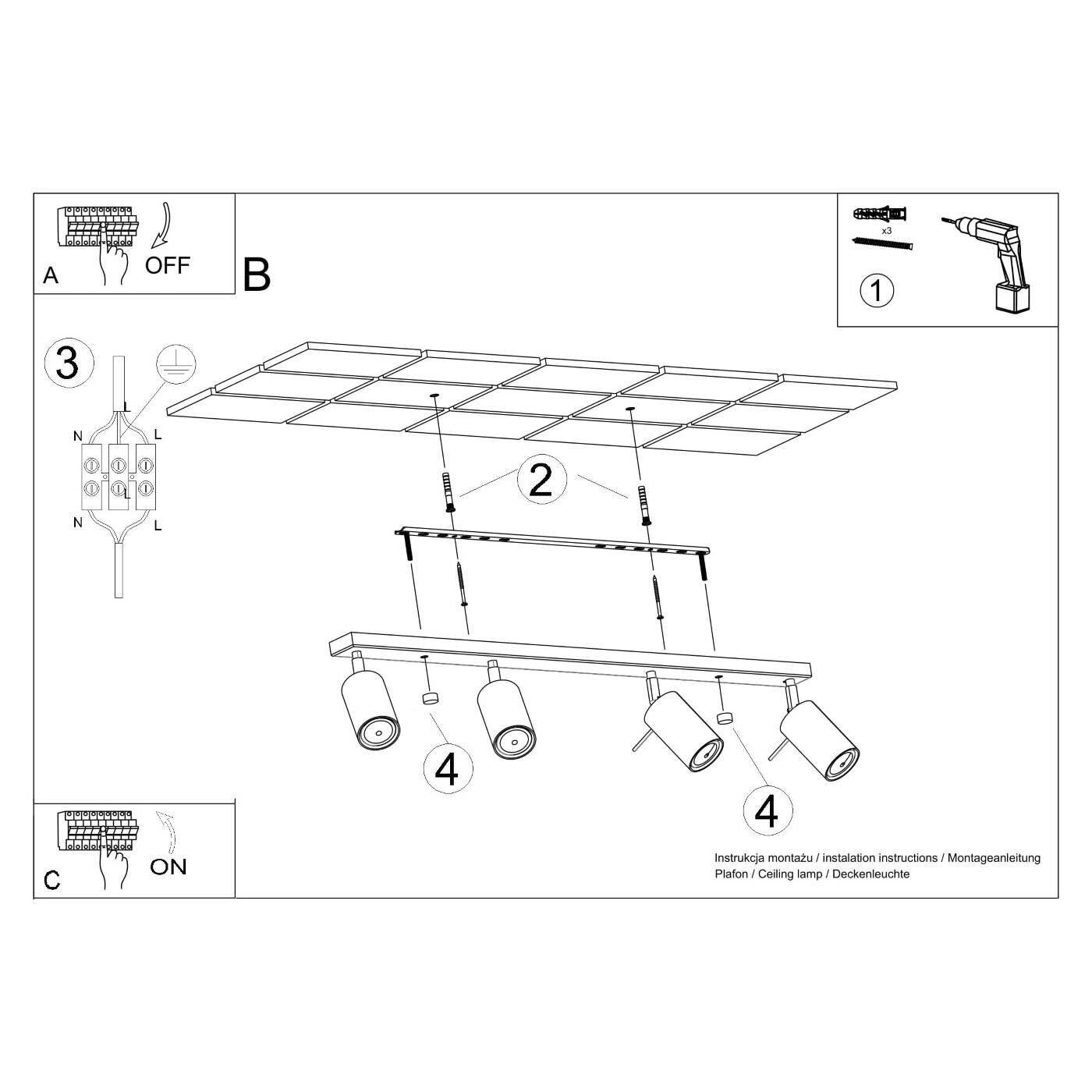 A OFF

B

x3

1

3

L

N L

L

N L

2

4

4

C ON

Instrukcja montażu / instalation instructions / Montageanleitung
Plafon / Ceiling lamp / Deckenleuchte