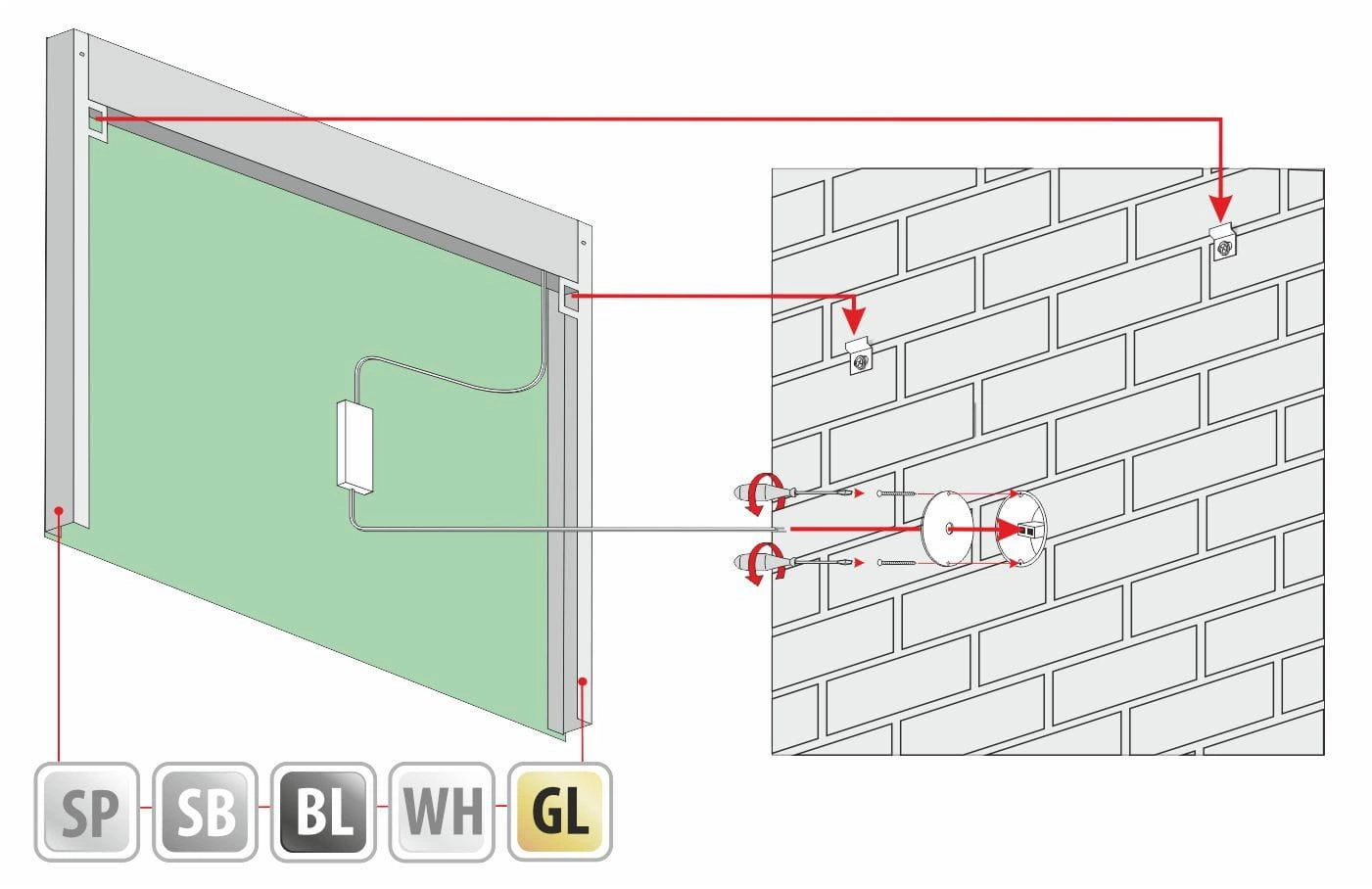 SP SB BL WH GL