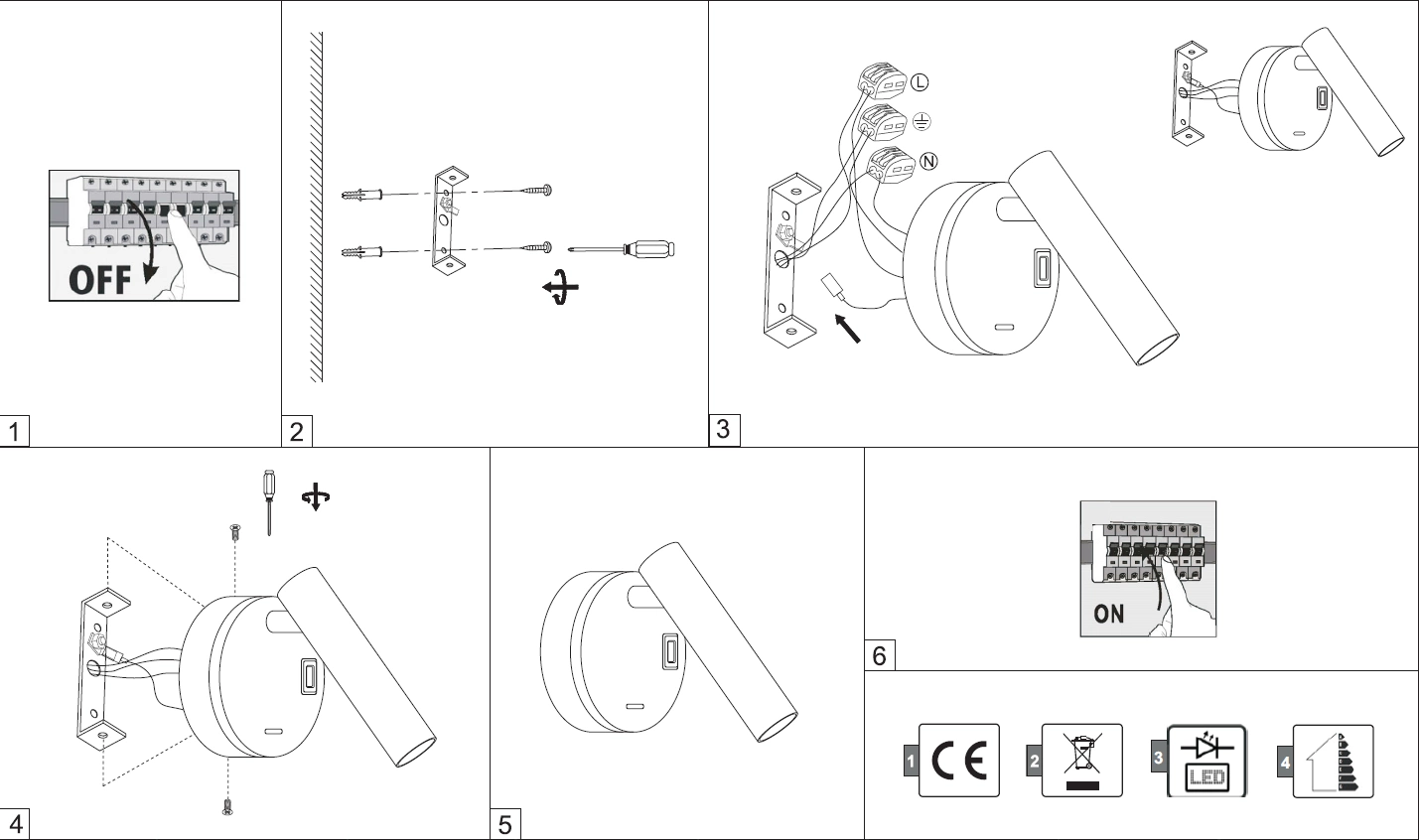 OFF

1

2

L
N

3

4

5

ON

6

1 CE

2

3 LED

4