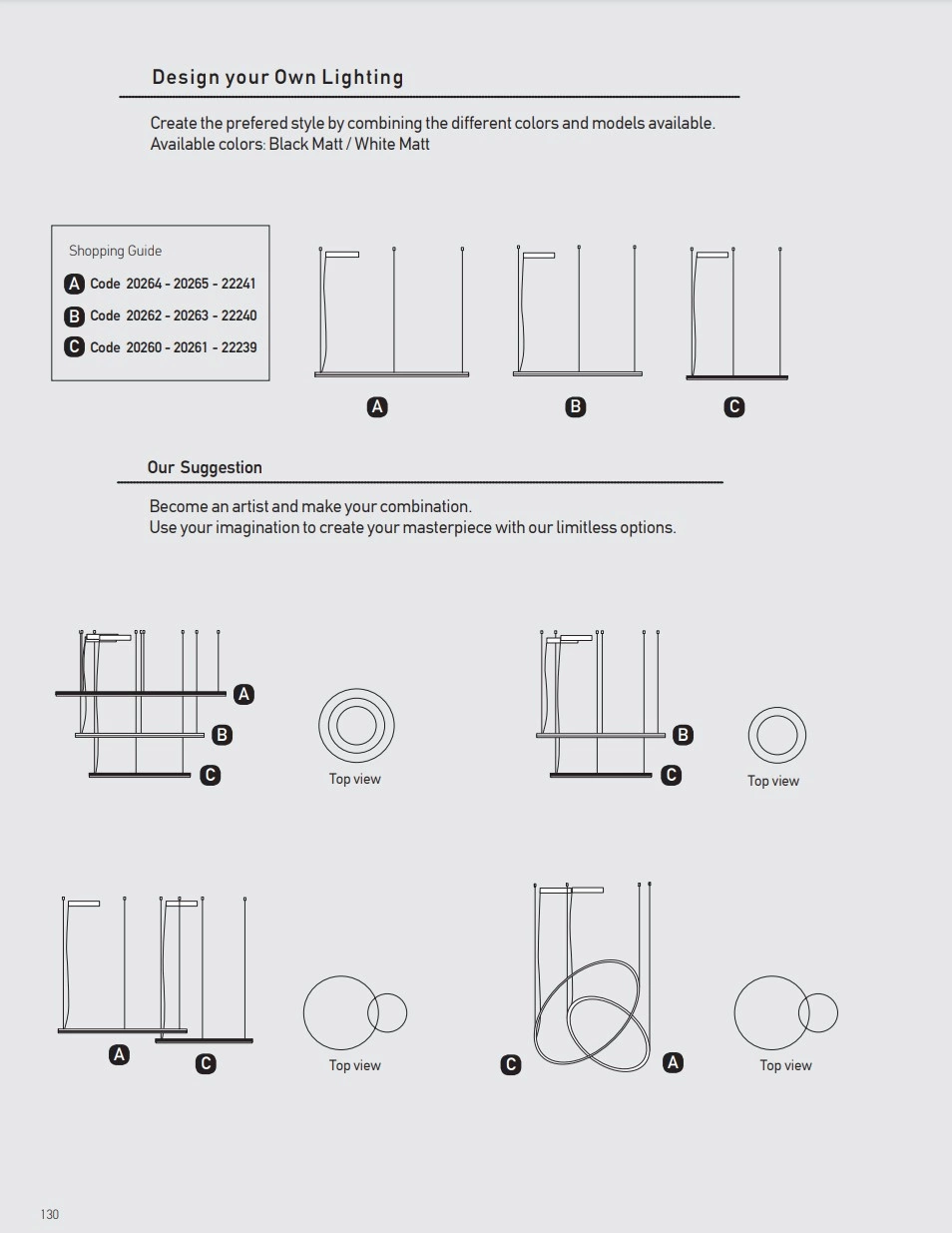 Design your Own Lighting

Create the prefered style by combining the different colors and models available.
Available colors: Black Matt / White Matt

Shopping Guide
A Code 20264 - 20265 - 22241
B Code 20262 - 20263 - 22240
C Code 20260 - 20261 - 22239

A

B

C

Our Suggestion

Become an artist and make your combination.
Use your imagination to create your masterpiece with our limitless options.

A
B
C

Top view

B
C

Top view

A
C

Top view

C
A

Top view

130